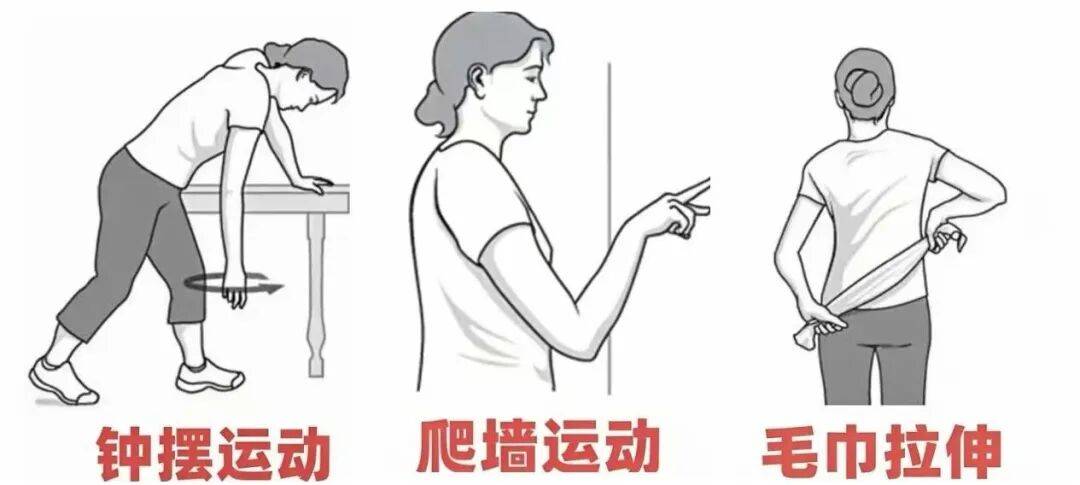 钟摆运动

爬墙运动

毛巾拉伸