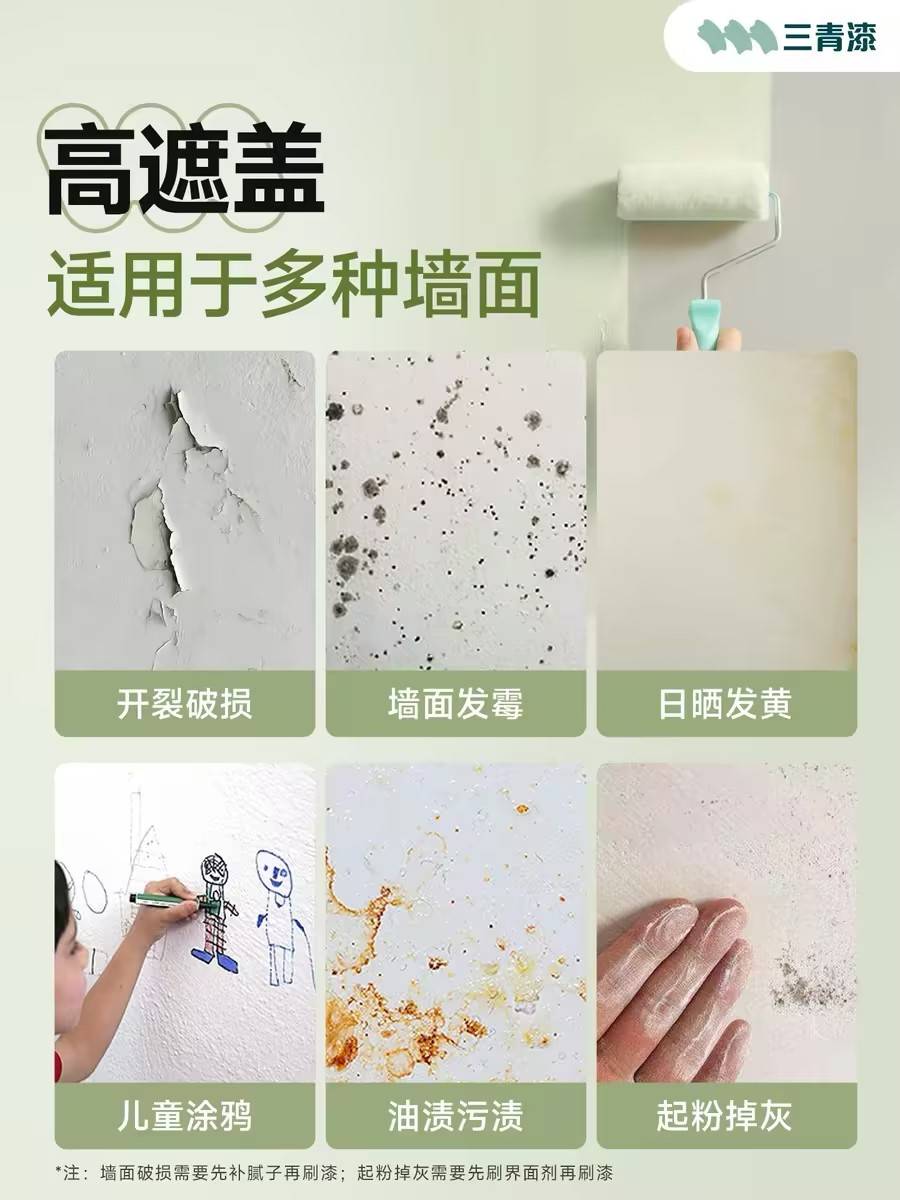 三青漆

高遮盖
适用于多种墙面

开裂破损

墙面发霉

日晒发黄

儿童涂鸦

油渍污渍

起粉掉灰

*注：墙面破损需要先补腻子再刷漆；起粉掉灰需要先刷界面剂再刷漆