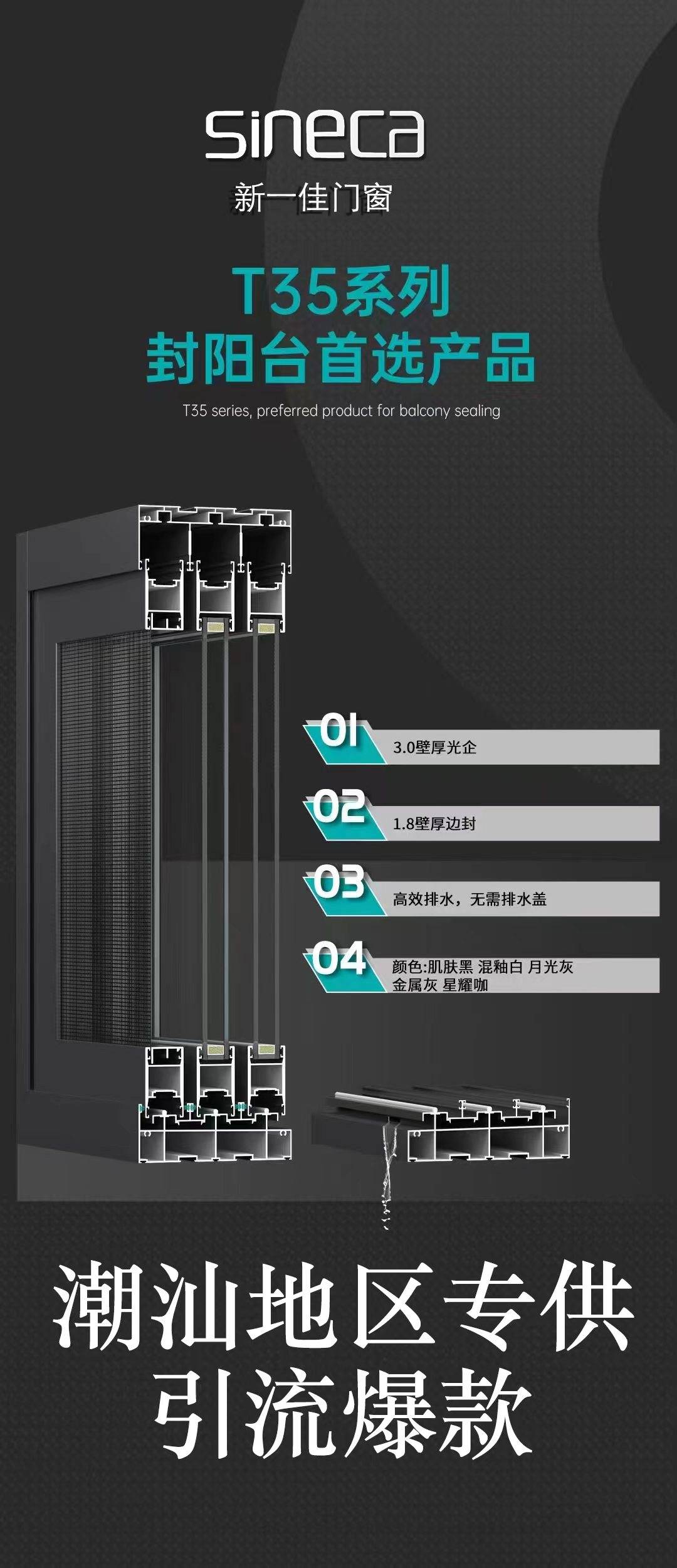 sineca
新一佳门窗

T35系列
封阳台首选产品
T35 series, preferred product for balcony sealing

01 3.0壁厚光企

02 1.8壁厚边封

03 高效排水，无需排水盖

04 颜色:肌肤黑 混釉白 月光灰 金属灰 星耀咖

潮汕地区专供
引流爆款