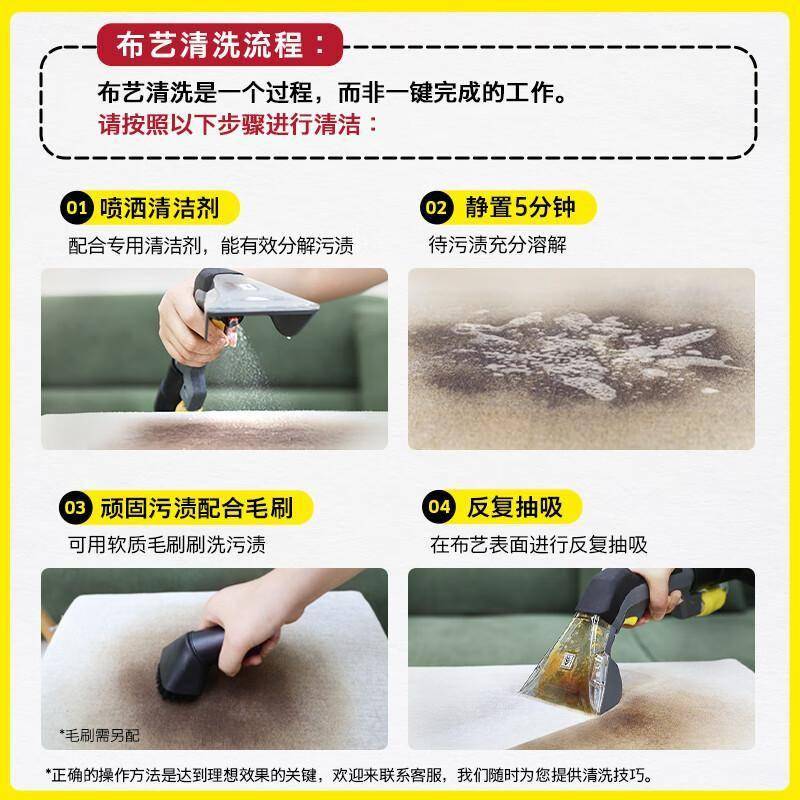 布艺清洗流程：

布艺清洗是一个过程，而非一键完成的工作。
请按照以下步骤进行清洁：

01 喷洒清洁剂
配合专用清洁剂，能有效分解污渍

02 静置5分钟
待污渍充分溶解

03 顽固污渍配合毛刷
可用软质毛刷刷洗污渍

*毛刷需另配

04 反复抽吸
在布艺表面进行反复抽吸

*正确的操作方法是达到理想效果的关键，欢迎来联系客服，我们随时为您提供清洗技巧。