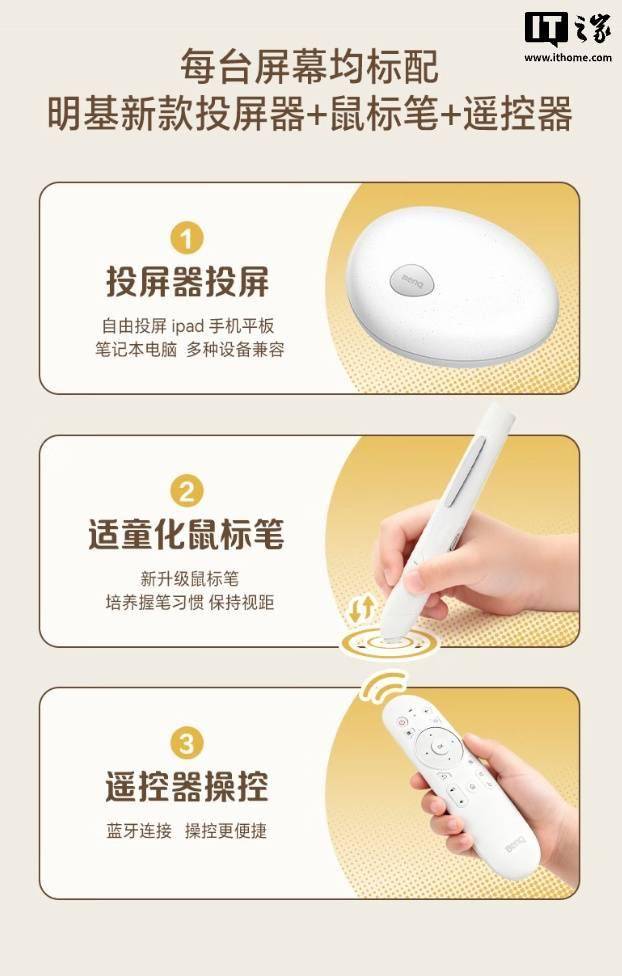 IT之家
www.ithome.com

每台屏幕均标配
明基新款投屏器+鼠标笔+遥控器

1
投屏器投屏
自由投屏 ipad 手机平板
笔记本电脑 多种设备兼容

BenQ

2
适童化鼠标笔
新升级鼠标笔
培养握笔习惯 保持视距

3
遥控器操控
蓝牙连接 操控更便捷

BenQ