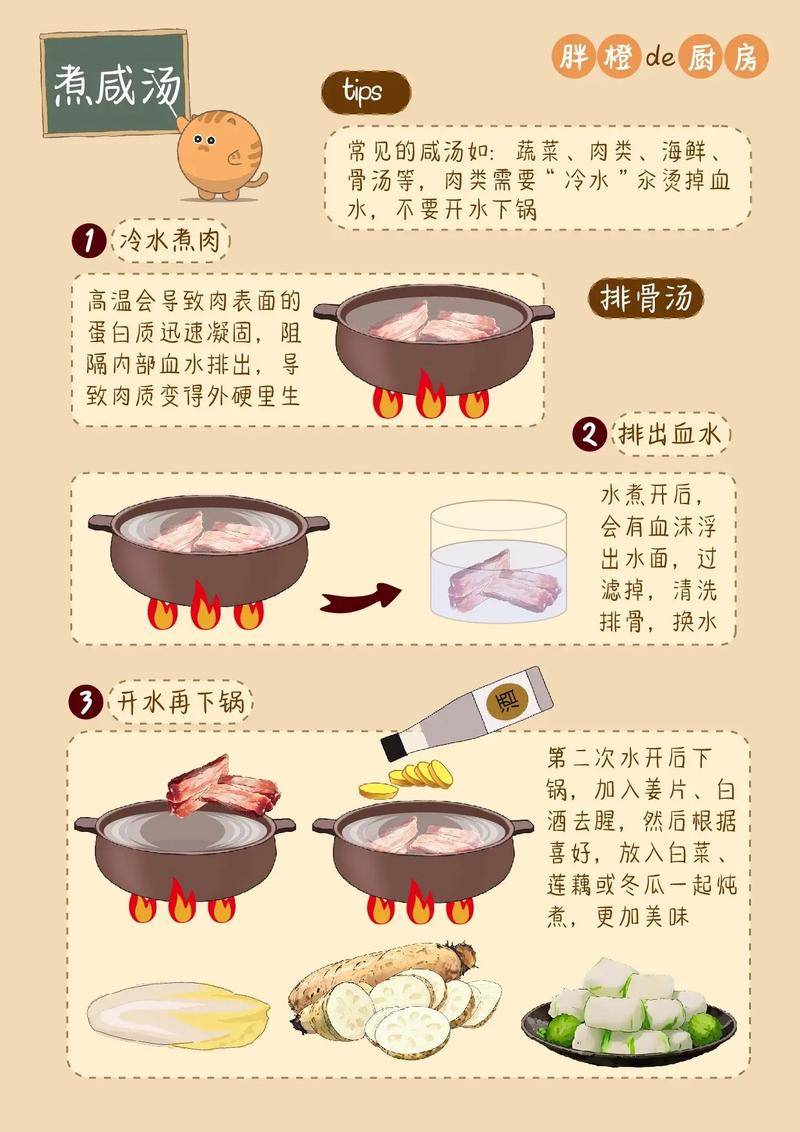 煮咸汤

胖橙de厨房

tips

常见的咸汤如：蔬菜、肉类、海鲜、骨汤等，肉类需要“冷水”汆烫掉血水，不要开水下锅

1 冷水煮肉

高温会导致肉表面的蛋白质迅速凝固，阻隔内部血水排出，导致肉质变得外硬里生

排骨汤

2 排出血水

水煮开后，会有血沫浮出水面，过滤掉，清洗排骨，换水

3 开水再下锅

酒

第二次水开后下锅，加入姜片、白酒去腥，然后根据喜好，放入白菜、莲藕或冬瓜一起炖煮，更加美味