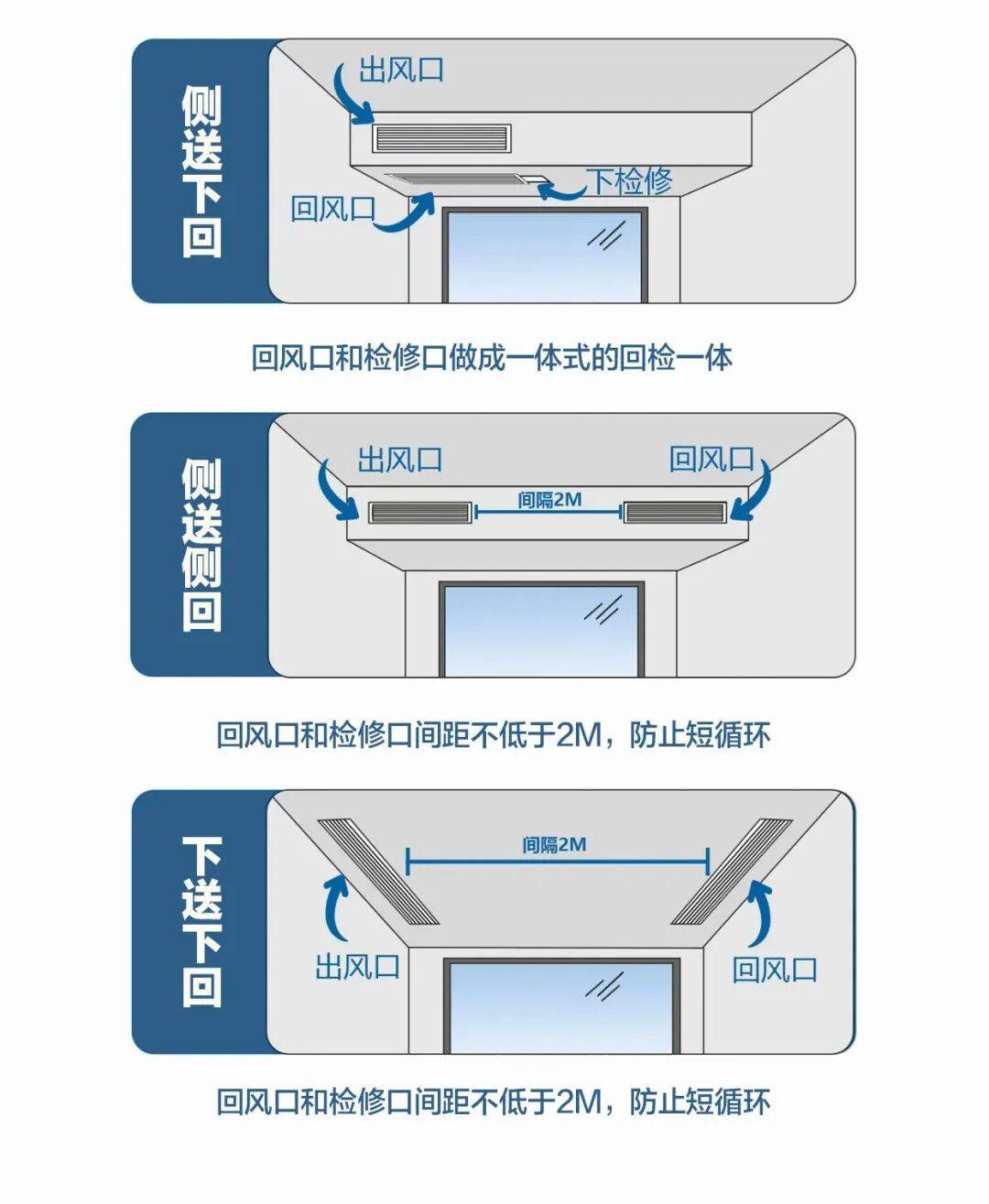 侧送下回

出风口

下检修

回风口

回风口和检修口做成一体式的回检一体

侧送侧回

出风口

回风口

间隔2M

回风口和检修口间距不低于2M，防止短循环

下送下回

间隔2M

出风口

回风口

回风口和检修口间距不低于2M，防止短循环