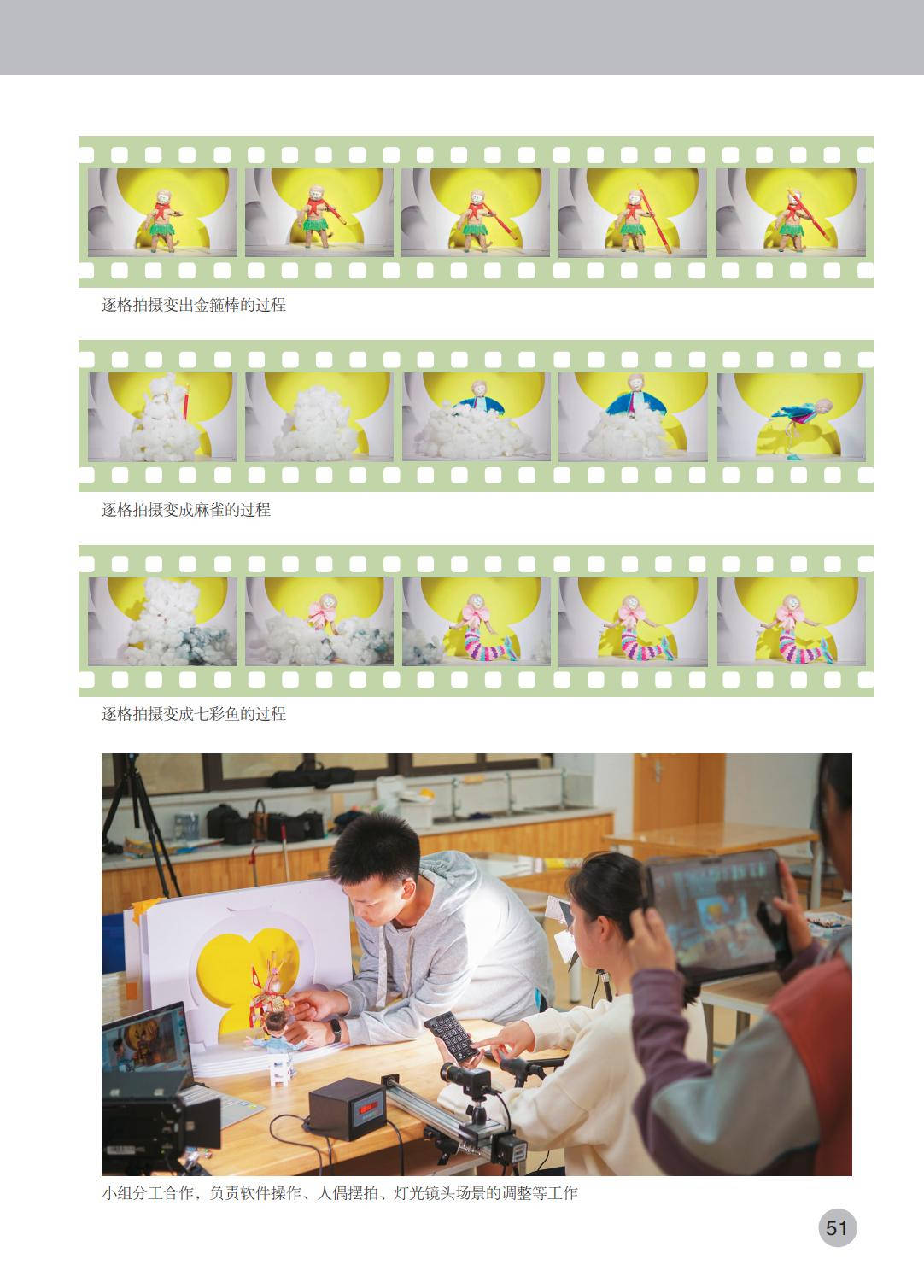 逐格拍摄变出金箍棒的过程

逐格拍摄变成麻雀的过程

逐格拍摄变成七彩鱼的过程

小组分工合作，负责软件操作、人偶摆拍、灯光镜头场景的调整等工作

51