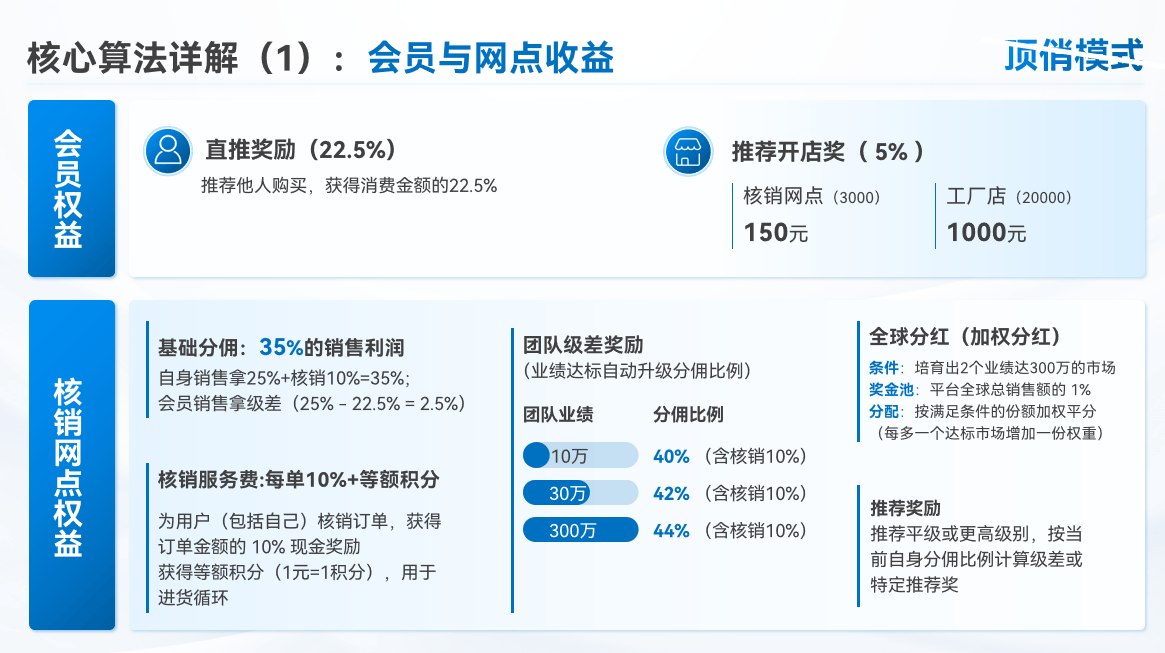 核心算法详解（1）：会员与网点收益

顶俏模式

会员权益

直推奖励（22.5%）
推荐他人购买，获得消费金额的22.5%

推荐开店奖（5%）

核销网点（3000）
150元

工厂店（20000）
1000元

核销网点权益

基础分佣：35%的销售利润
自身销售拿25%+核销10%=35%;
会员销售拿级差（25% - 22.5% = 2.5%）

核销服务费:每单10%+等额积分

为用户（包括自己）核销订单，获得订单金额的 10% 现金奖励
获得等额积分（1元=1积分），用于进货循环

团队级差奖励
（业绩达标自动升级分佣比例）

团队业绩 分佣比例

10万 40%（含核销10%）
30万 42%（含核销10%）
300万 44%（含核销10%）

全球分红（加权分红）
条件：培育出2个业绩达300万的市场
奖金池：平台全球总销售额的 1%
分配：按满足条件的份额加权平分
（每多一个达标市场增加一份权重）

推荐奖励
推荐平级或更高级别，按当前自身分佣比例计算级差或特定推荐奖