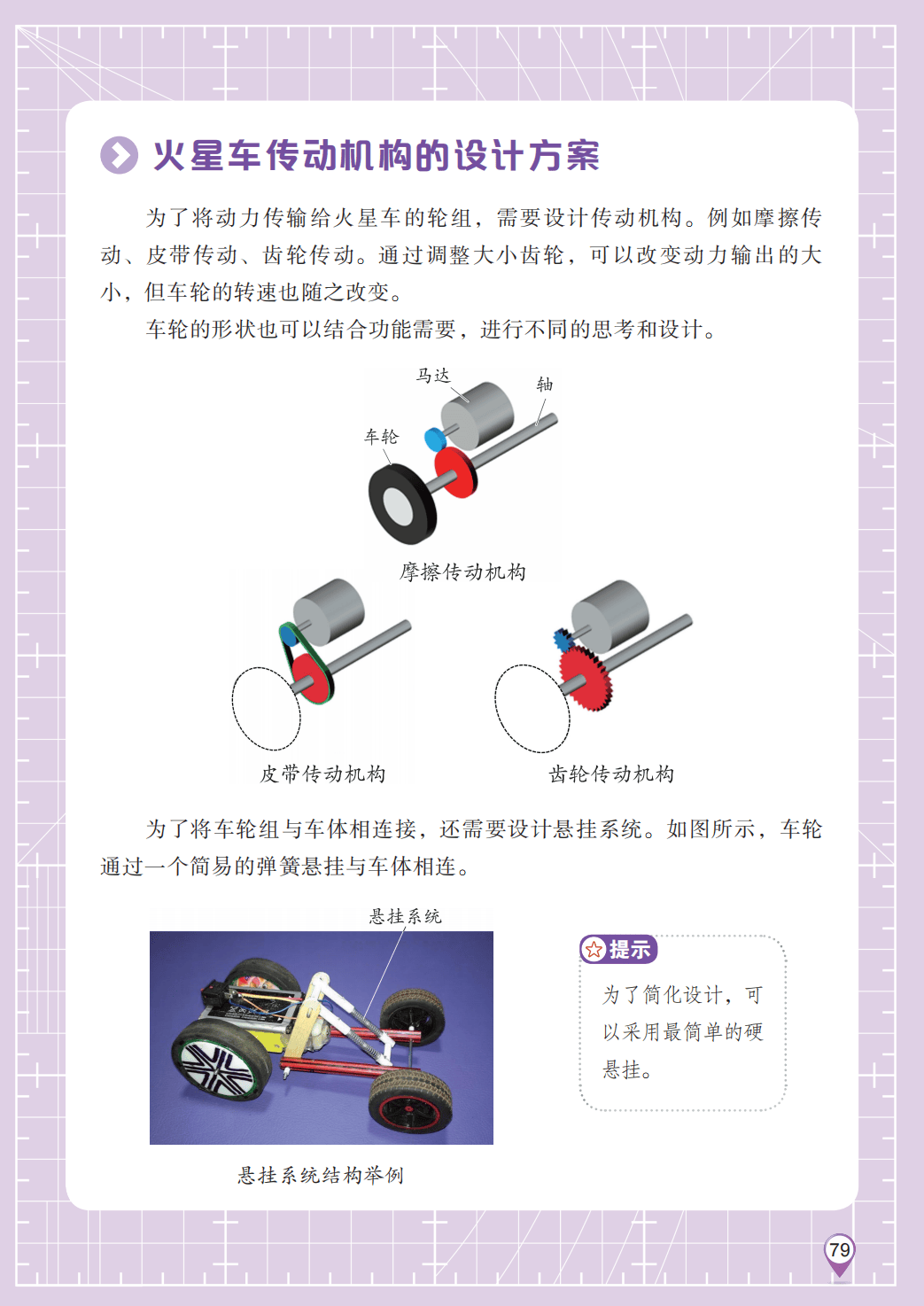 火星车传动机构的设计方案

为了将动力传输给火星车的轮组，需要设计传动机构。例如摩擦传动、皮带传动、齿轮传动。通过调整大小齿轮，可以改变动力输出的大小，但车轮的转速也随之改变。

车轮的形状也可以结合功能需要，进行不同的思考和设计。

马达

轴

车轮

摩擦传动机构

皮带传动机构

齿轮传动机构

为了将车轮组与车体相连接，还需要设计悬挂系统。如图所示，车轮通过一个简易的弹簧悬挂与车体相连。

悬挂系统

悬挂系统结构举例

提示

为了简化设计，可以采用最简单的硬悬挂。

79