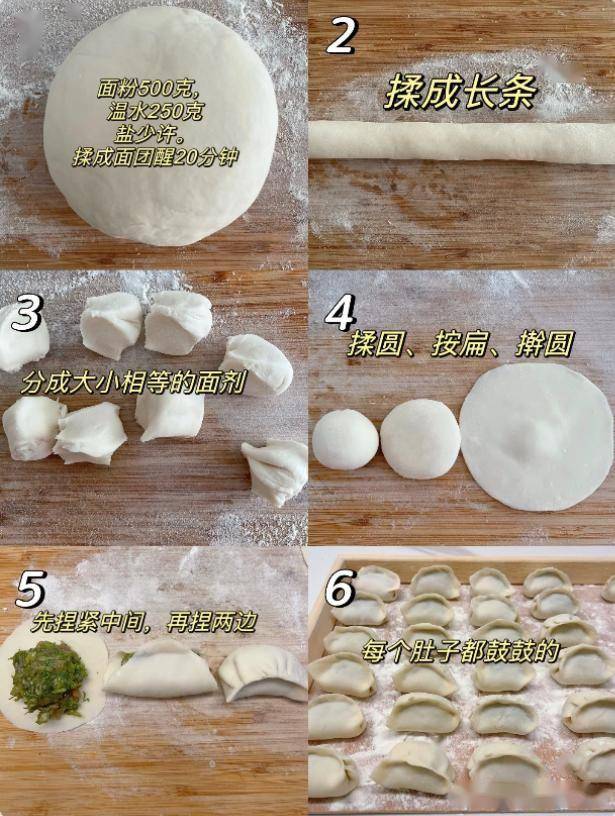 面粉500克，
温水250克
盐少许。
揉成面团醒20分钟

2
揉成长条

3
分成大小相等的面剂

4
揉圆、按扁、擀圆

5
先捏紧中间，再捏两边

6
每个肚子都鼓鼓的