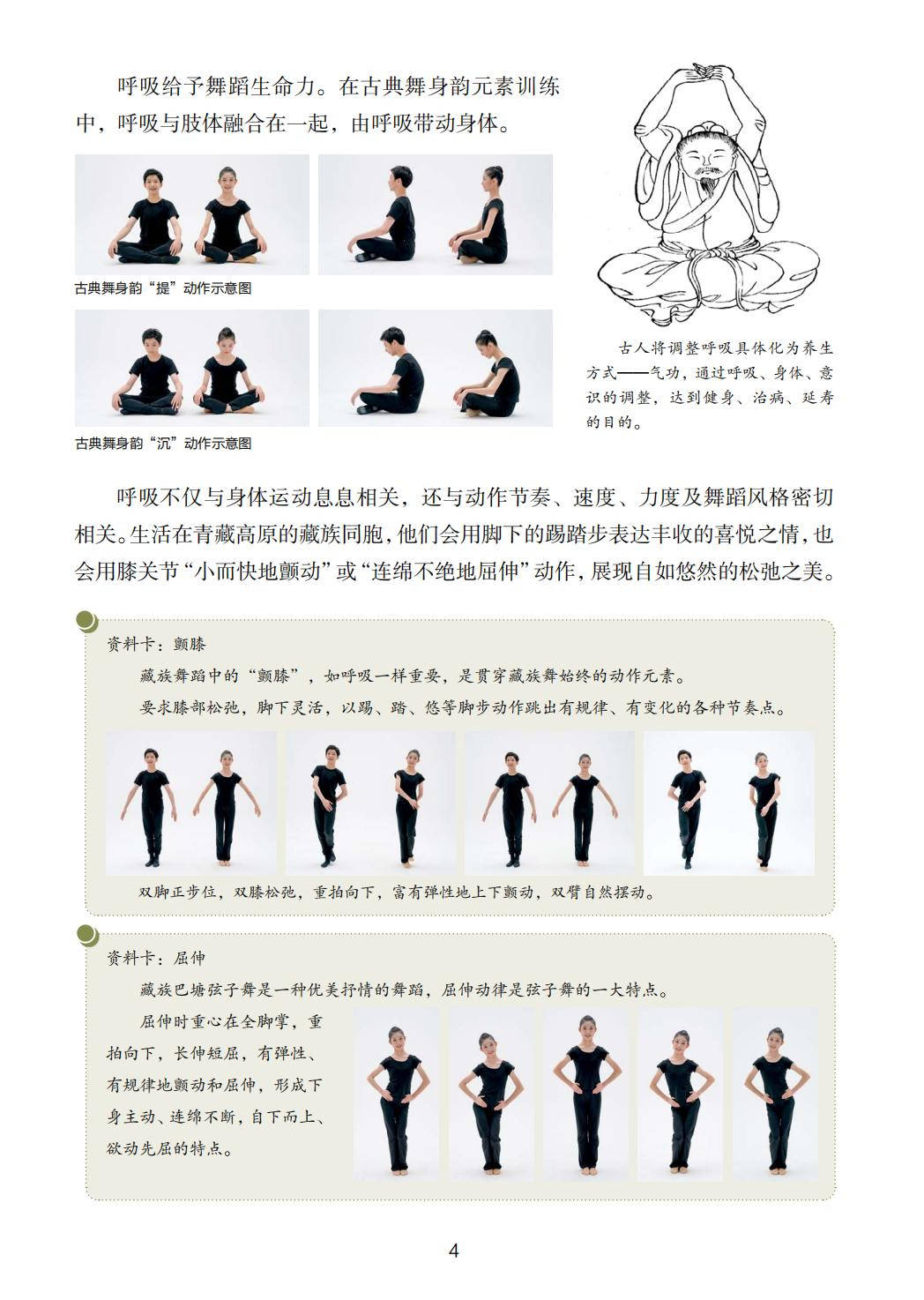 呼吸给予舞蹈生命力。在古典舞身韵元素训练中，呼吸与肢体融合在一起，由呼吸带动身体。

古典舞身韵“提”动作示意图

古典舞身韵“沉”动作示意图

古人将调整呼吸具体化为养生方式——气功，通过呼吸、身体、意识的调整，达到健身、治病、延寿的目的。

呼吸不仅与身体运动息息相关，还与动作节奏、速度、力度及舞蹈风格密切相关。生活在青藏高原的藏族同胞，他们会用脚下的踢踏步表达丰收的喜悦之情，也会用膝关节“小而快地颤动”或“连绵不绝地屈伸”动作，展现自如悠然的松弛之美。

资料卡：颤膝

藏族舞蹈中的“颤膝”，如呼吸一样重要，是贯穿藏族舞始终的动作元素。

要求膝部松弛，脚下灵活，以踢、踏、悠等脚步动作跳出有规律、有变化的各种节奏点。

双脚正步位，双膝松弛，重拍向下，富有弹性地上下颤动，双臂自然摆动。

资料卡：屈伸

藏族巴塘弦子舞是一种优美抒情的舞蹈，屈伸动律是弦子舞的一大特点。

屈伸时重心在全脚掌，重拍向下，长伸短屈，有弹性、有规律地颤动和屈伸，形成下身主动、连绵不断，自下而上、欲动先屈的特点。

4