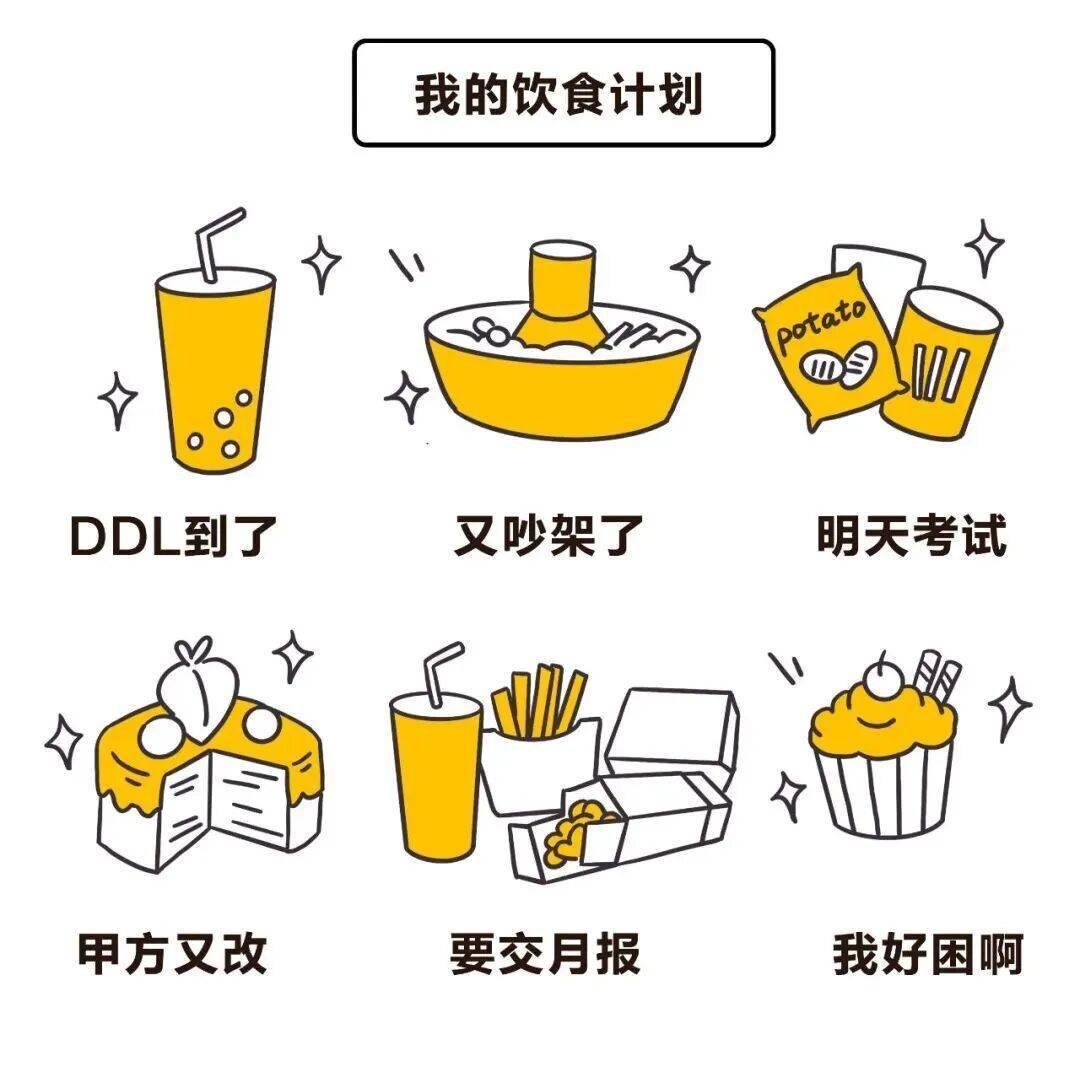 我的饮食计划

potato

DDL到了

又吵架了

明天考试

甲方又改

要交月报

我好困啊