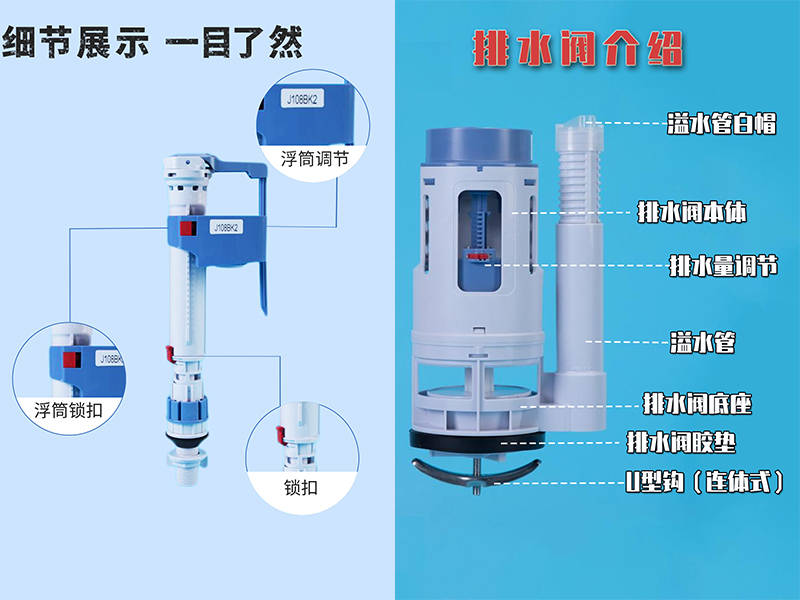 细节展示 一目了然

J108BK2

浮筒调节

J108BK2

J108BK

浮筒锁扣

锁扣

排水阀介绍

溢水管白帽

排水阀本体

排水量调节

溢水管

排水阀底座

排水阀胶垫

U型钩（连体式）