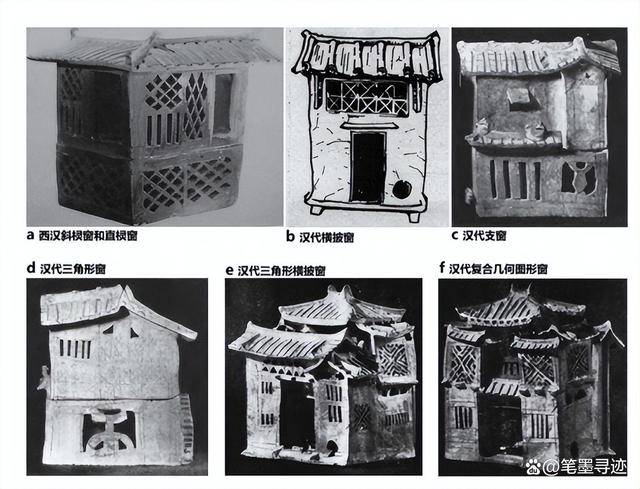 a 西汉斜棂窗和直棂窗

b 汉代横披窗

c 汉代支窗

d 汉代三角形窗

e 汉代三角形横披窗

f 汉代复合几何图形窗

@笔墨寻迹