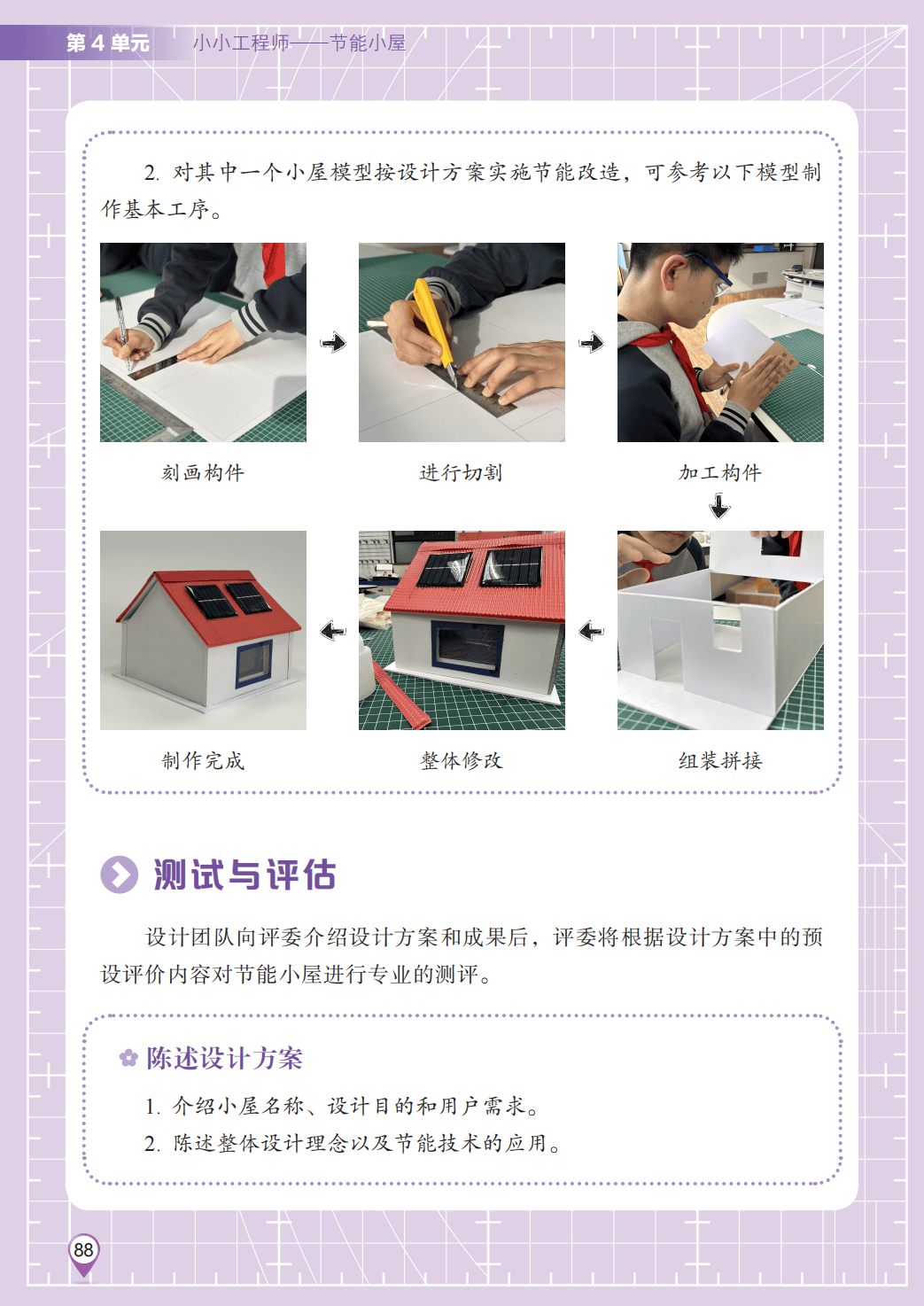 第 4 单元　小小工程师——节能小屋

2. 对其中一个小屋模型按设计方案实施节能改造，可参考以下模型制作基本工序。

刻画构件

进行切割

加工构件

制作完成

整体修改

组装拼接

测试与评估

设计团队向评委介绍设计方案和成果后，评委将根据设计方案中的预设评价内容对节能小屋进行专业的测评。

陈述设计方案

1. 介绍小屋名称、设计目的和用户需求。

2. 陈述整体设计理念以及节能技术的应用。

88