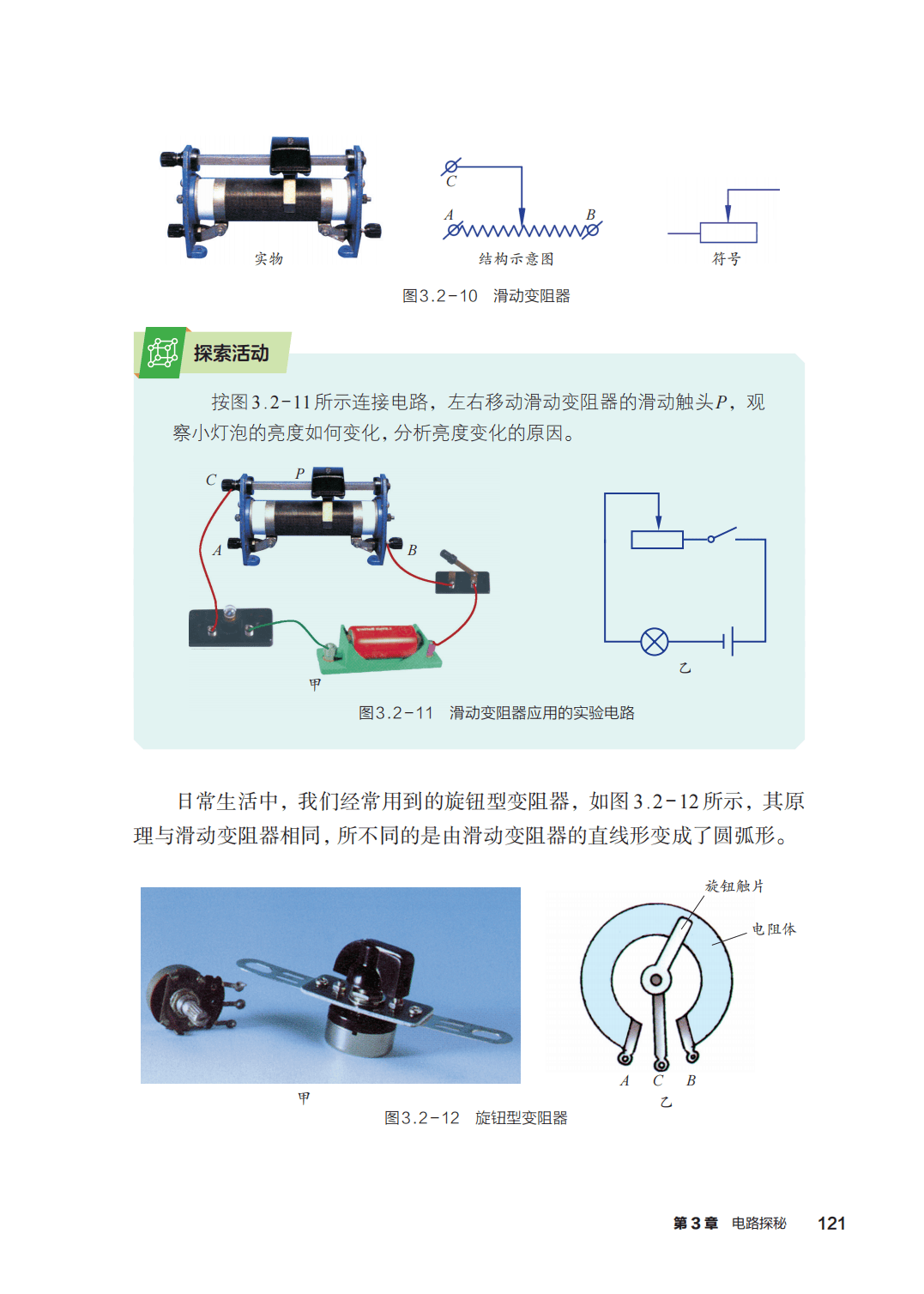 实物

C
A B
结构示意图

符号

图3.2-10 滑动变阻器

探索活动

按图3.2-11所示连接电路，左右移动滑动变阻器的滑动触头$P$，观察小灯泡的亮度如何变化，分析亮度变化的原因。

C P
A B
甲

乙

图3.2-11 滑动变阻器应用的实验电路

日常生活中，我们经常用到的旋钮型变阻器，如图3.2-12所示，其原理与滑动变阻器相同，所不同的是由滑动变阻器的直线形变成了圆弧形。

甲

旋钮触片
电阻体
A C B
乙

图3.2-12 旋钮型变阻器

第3章 电路探秘 121