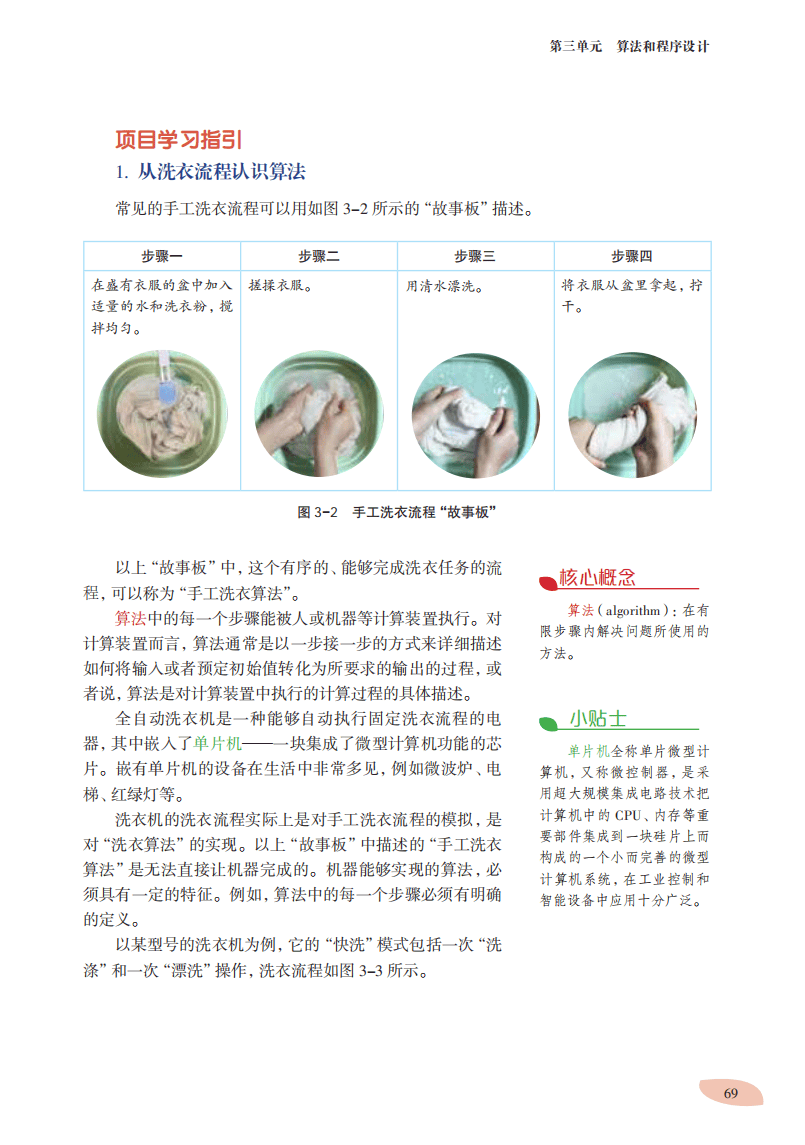 第三单元　算法和程序设计

项目学习指引

1. 从洗衣流程认识算法

常见的手工洗衣流程可以用如图 3–2 所示的“故事板”描述。

| 步骤一 | 步骤二 | 步骤三 | 步骤四 |
|---|---|---|---|
| 在盛有衣服的盆中加入适量的水和洗衣粉，搅拌均匀。 | 搓揉衣服。 | 用清水漂洗。 | 将衣服从盆里拿起，拧干。 |

图 3–2　手工洗衣流程“故事板”

以上“故事板”中，这个有序的、能够完成洗衣任务的流程，可以称为“手工洗衣算法”。

算法中的每一个步骤能被人或机器等计算装置执行。对计算装置而言，算法通常是以一步接一步的方式来详细描述如何将输入或者预定初始值转化为所要求的输出的过程，或者说，算法是对计算装置中执行的计算过程的具体描述。

全自动洗衣机是一种能够自动执行固定洗衣流程的电器，其中嵌入了单片机——一块集成了微型计算机功能的芯片。嵌有单片机的设备在生活中非常多见，例如微波炉、电梯、红绿灯等。

洗衣机的洗衣流程实际上是对手工洗衣流程的模拟，是对“洗衣算法”的实现。以上“故事板”中描述的“手工洗衣算法”是无法直接让机器完成的。机器能够实现的算法，必须具有一定的特征。例如，算法中的每一个步骤必须有明确的定义。

以某型号的洗衣机为例，它的“快洗”模式包括一次“洗涤”和一次“漂洗”操作，洗衣流程如图 3–3 所示。

核心概念

算法（algorithm）：在有限步骤内解决问题所使用的方法。

小贴士

单片机全称单片微型计算机，又称微控制器，是采用超大规模集成电路技术把计算机中的 CPU、内存等重要部件集成到一块硅片上而构成的一个小而完善的微型计算机系统，在工业控制和智能设备中应用十分广泛。

69