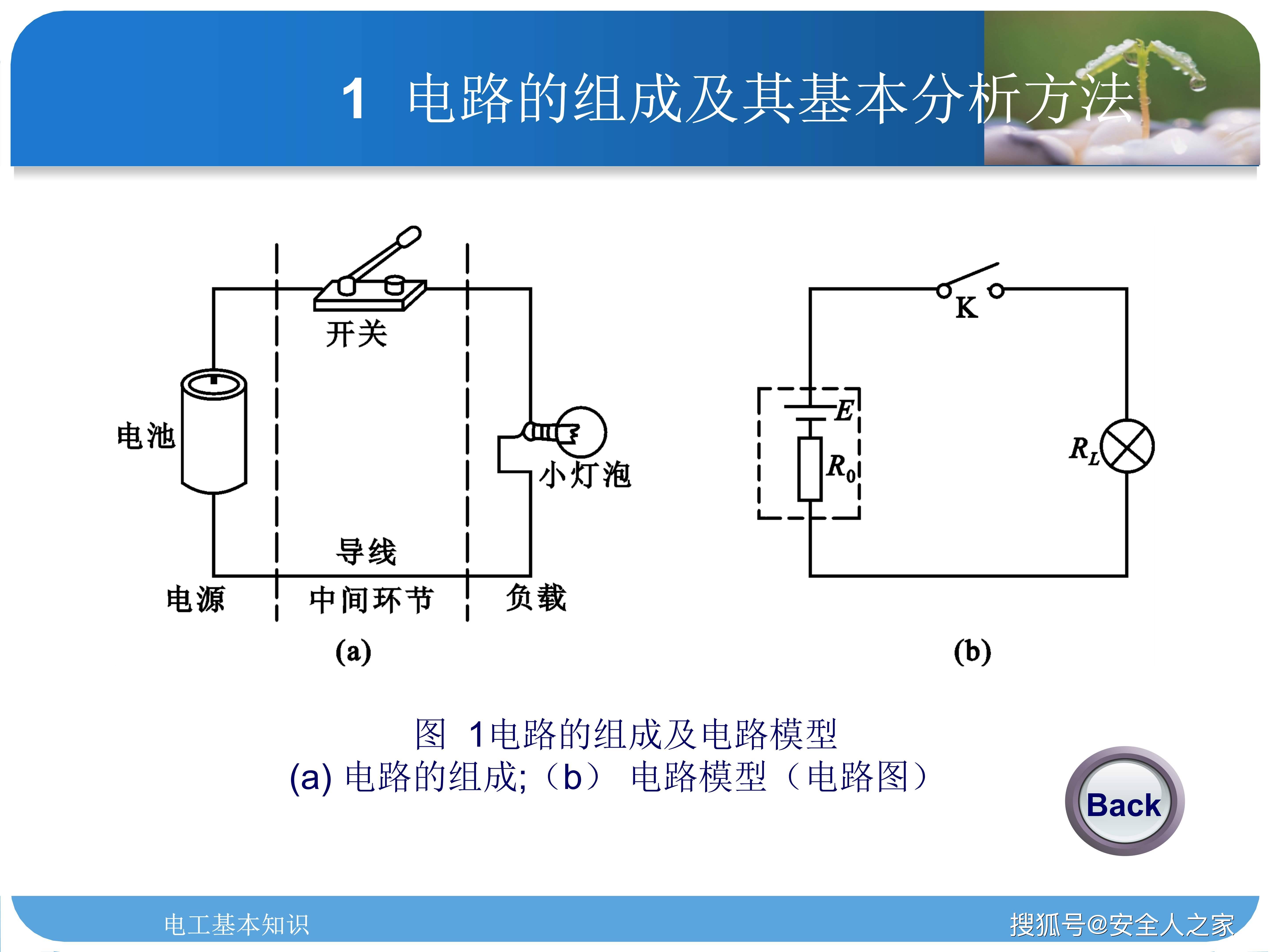 1 电路的组成及其基本分析方法

开关

电池

小灯泡

导线

电源

中间环节

负载

(a)

K

$E$

$R_0$

$R_L$

(b)

图 1电路的组成及电路模型
(a) 电路的组成;（b） 电路模型（电路图）

Back

电工基本知识

搜狐号@安全人之家