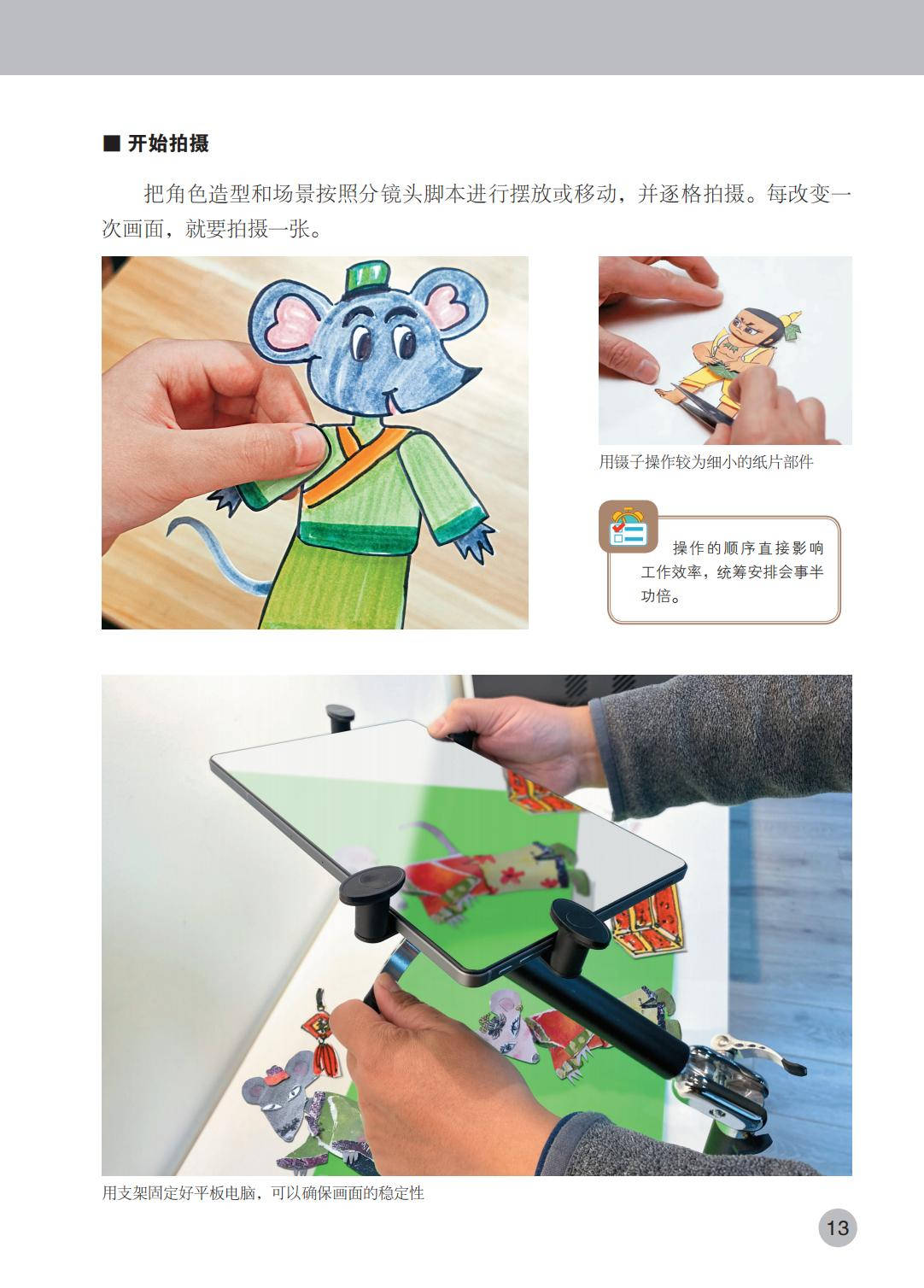 ■ 开始拍摄

把角色造型和场景按照分镜头脚本进行摆放或移动，并逐格拍摄。每改变一次画面，就要拍摄一张。

用镊子操作较为细小的纸片部件

操作的顺序直接影响工作效率，统筹安排会事半功倍。

用支架固定好平板电脑，可以确保画面的稳定性

13