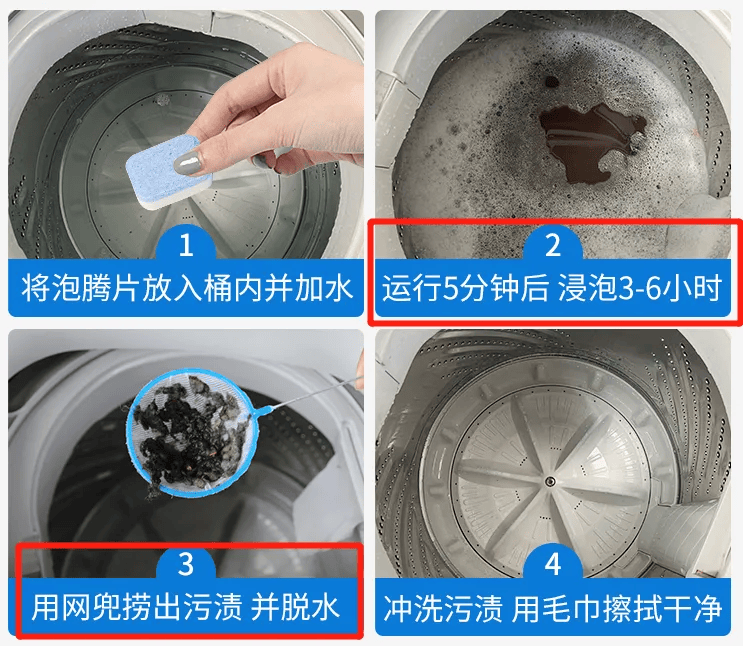 1
将泡腾片放入桶内并加水

2
运行5分钟后 浸泡3-6小时

3
用网兜捞出污渍 并脱水

4
冲洗污渍 用毛巾擦拭干净