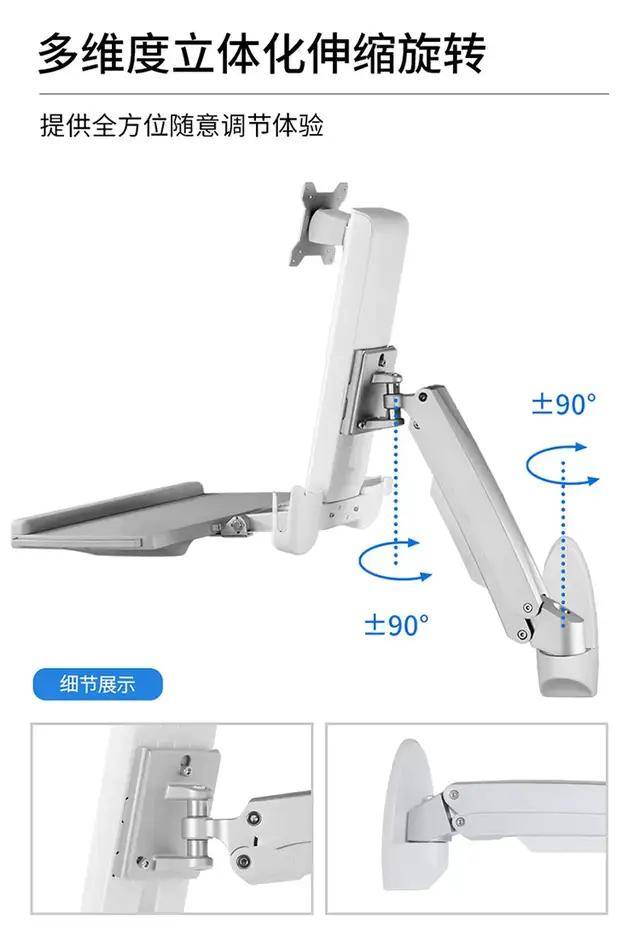 多维度立体化伸缩旋转

提供全方位随意调节体验

±90°

±90°

细节展示