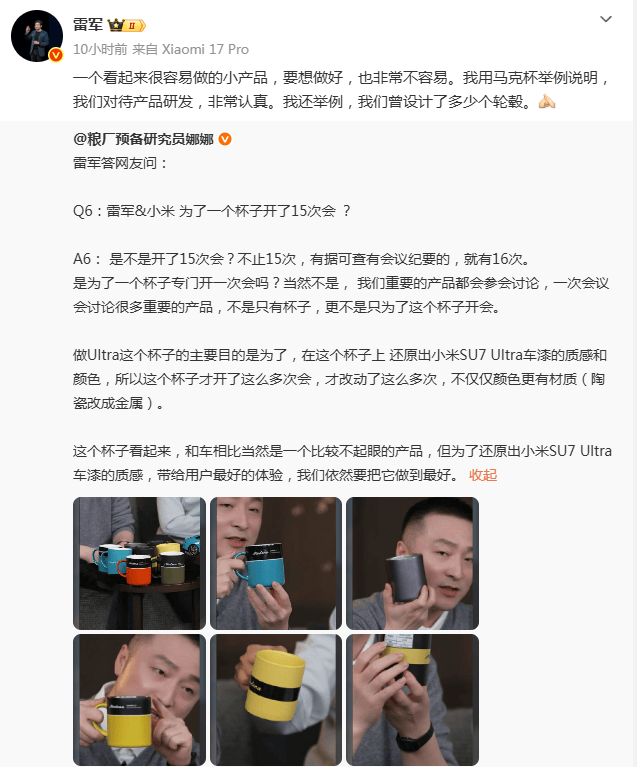 雷军

10小时前 来自 Xiaomi 17 Pro

一个看起来很容易做的小产品，要想做好，也非常不容易。我用马克杯举例说明，我们对待产品研发，非常认真。我还举例，我们曾设计了多少个轮毂。

@粮厂预备研究员娜娜
雷军答网友问：

Q6：雷军&小米 为了一个杯子开了15次会 ？

A6： 是不是开了15次会？不止15次，有据可查有会议纪要的，就有16次。
是为了一个杯子专门开一次会吗？当然不是， 我们重要的产品都会参会讨论，一次会议会讨论很多重要的产品，不是只有杯子，更不是只为了这个杯子开会。

做Ultra这个杯子的主要目的是为了，在这个杯子上 还原出小米SU7 Ultra车漆的质感和颜色，所以这个杯子才开了这么多次会，才改动了这么多次，不仅仅颜色更有材质（陶瓷改成金属）。

这个杯子看起来，和车相比当然是一个比较不起眼的产品，但为了还原出小米SU7 Ultra车漆的质感，带给用户最好的体验，我们依然要把它做到最好。 收起