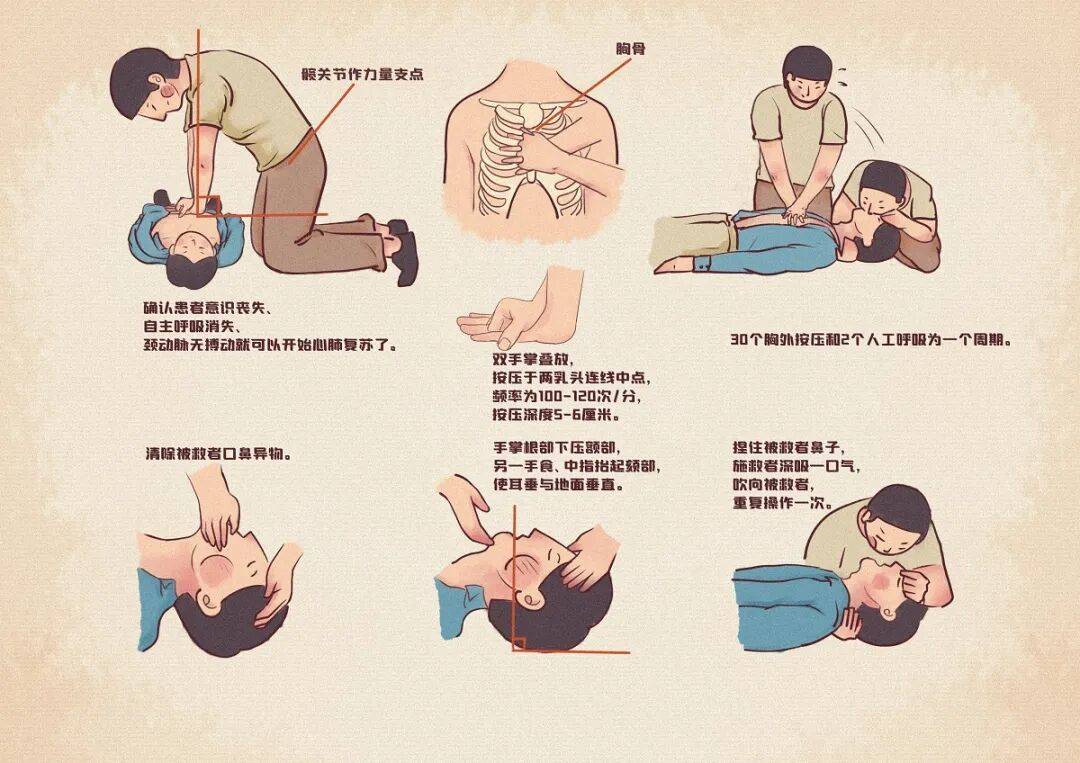 髋关节作力量支点

胸骨

确认患者意识丧失、
自主呼吸消失、
颈动脉无搏动就可以开始心肺复苏了。

双手掌叠放，
按压于两乳头连线中点，
频率为100-120次/分，
按压深度5-6厘米。

30个胸外按压和2个人工呼吸为一个周期。

清除被救者口鼻异物。

手掌根部下压额部，
另一手食、中指抬起颏部，
使耳垂与地面垂直。

捏住被救者鼻子，
施救者深吸一口气，
吹向被救者，
重复操作一次。