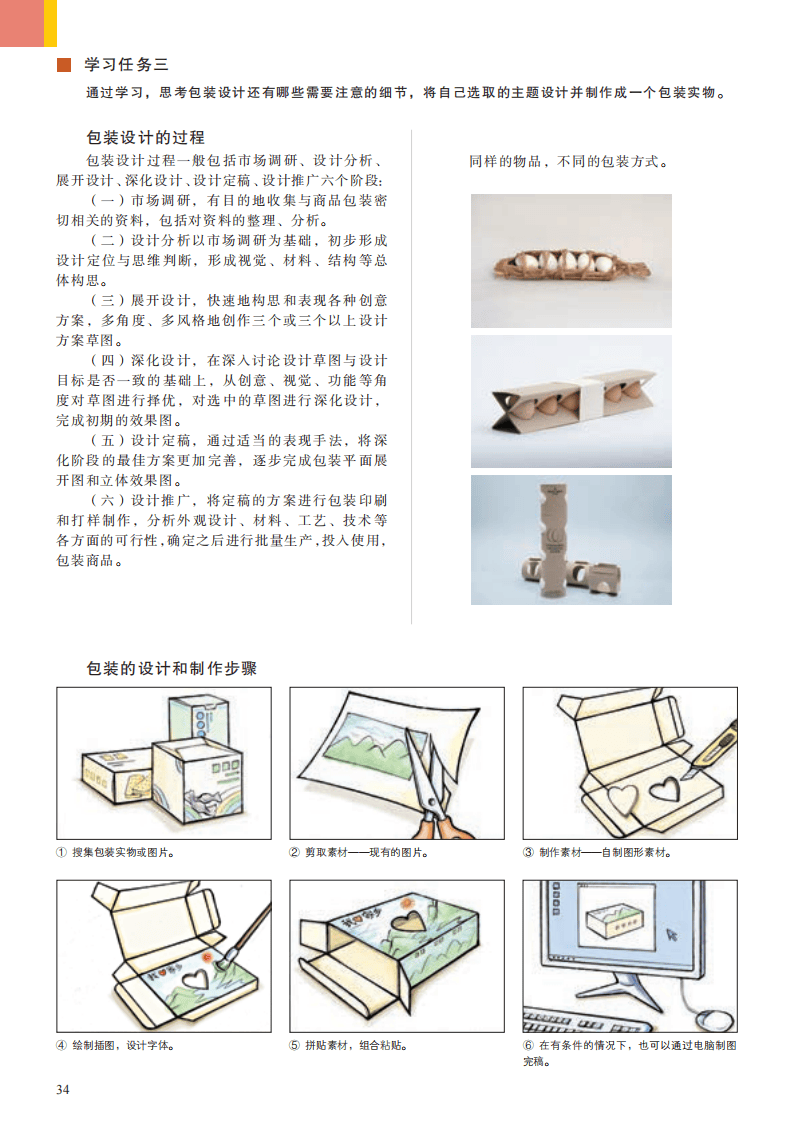 学习任务三

通过学习，思考包装设计还有哪些需要注意的细节，将自己选取的主题设计并制作成一个包装实物。

包装设计的过程

包装设计过程一般包括市场调研、设计分析、展开设计、深化设计、设计定稿、设计推广六个阶段：

（一）市场调研，有目的地收集与商品包装密切相关的资料，包括对资料的整理、分析。

（二）设计分析以市场调研为基础，初步形成设计定位与思维判断，形成视觉、材料、结构等总体构思。

（三）展开设计，快速地构思和表现各种创意方案，多角度、多风格地创作三个或三个以上设计方案草图。

（四）深化设计，在深入讨论设计草图与设计目标是否一致的基础上，从创意、视觉、功能等角度对草图进行择优，对选中的草图进行深化设计，完成初期的效果图。

（五）设计定稿，通过适当的表现手法，将深化阶段的最佳方案更加完善，逐步完成包装平面展开图和立体效果图。

（六）设计推广，将定稿的方案进行包装印刷和打样制作，分析外观设计、材料、工艺、技术等各方面的可行性，确定之后进行批量生产，投入使用，包装商品。

同样的物品，不同的包装方式。

包装的设计和制作步骤

① 搜集包装实物或图片。

② 剪取素材——现有的图片。

③ 制作素材——自制图形素材。

④ 绘制插图，设计字体。

⑤ 拼贴素材，组合粘贴。

⑥ 在有条件的情况下，也可以通过电脑制图完稿。

34