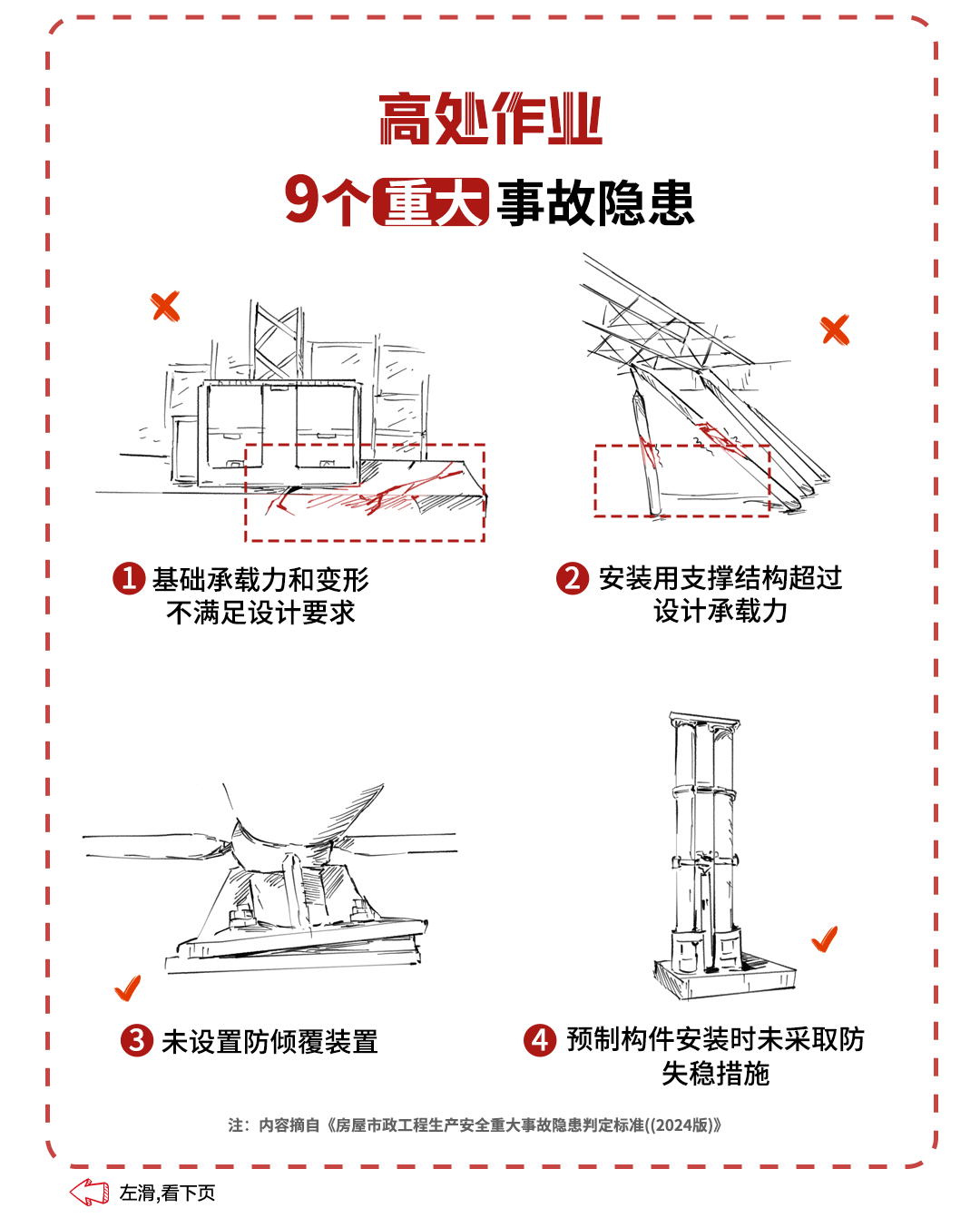 高处作业

9个重大事故隐患

1 基础承载力和变形不满足设计要求

2 安装用支撑结构超过设计承载力

3 未设置防倾覆装置

4 预制构件安装时未采取防失稳措施

注：内容摘自《房屋市政工程生产安全重大事故隐患判定标准((2024版)》

左滑,看下页