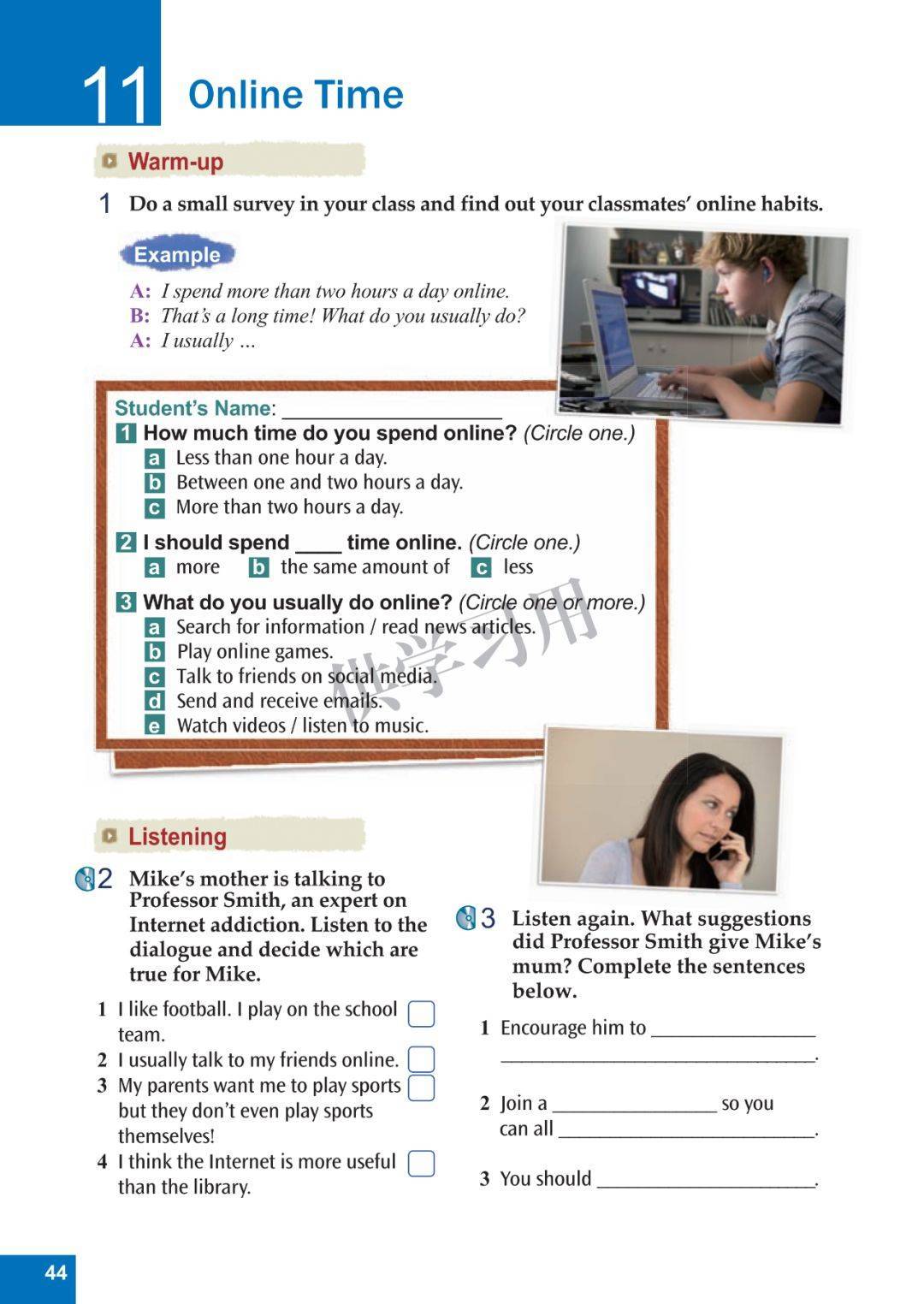 11 Online Time

Warm-up

1 Do a small survey in your class and find out your classmates' online habits.

Example

A: I spend more than two hours a day online.
B: That's a long time! What do you usually do?
A: I usually ...

Student's Name: ____________________

1 How much time do you spend online? (Circle one.)
a Less than one hour a day.
b Between one and two hours a day.
c More than two hours a day.

2 I should spend ____ time online. (Circle one.)
a more b the same amount of c less

3 What do you usually do online? (Circle one or more.)
a Search for information / read news articles.
b Play online games.
c Talk to friends on social media.
d Send and receive emails.
e Watch videos / listen to music.

供学习用

Listening

2 Mike's mother is talking to Professor Smith, an expert on Internet addiction. Listen to the dialogue and decide which are true for Mike.

1 I like football. I play on the school team.
2 I usually talk to my friends online.
3 My parents want me to play sports but they don't even play sports themselves!
4 I think the Internet is more useful than the library.

3 Listen again. What suggestions did Professor Smith give Mike's mum? Complete the sentences below.

1 Encourage him to ________________ ________________________________.

2 Join a ________________ so you can all ________________________.

3 You should ______________________.

44