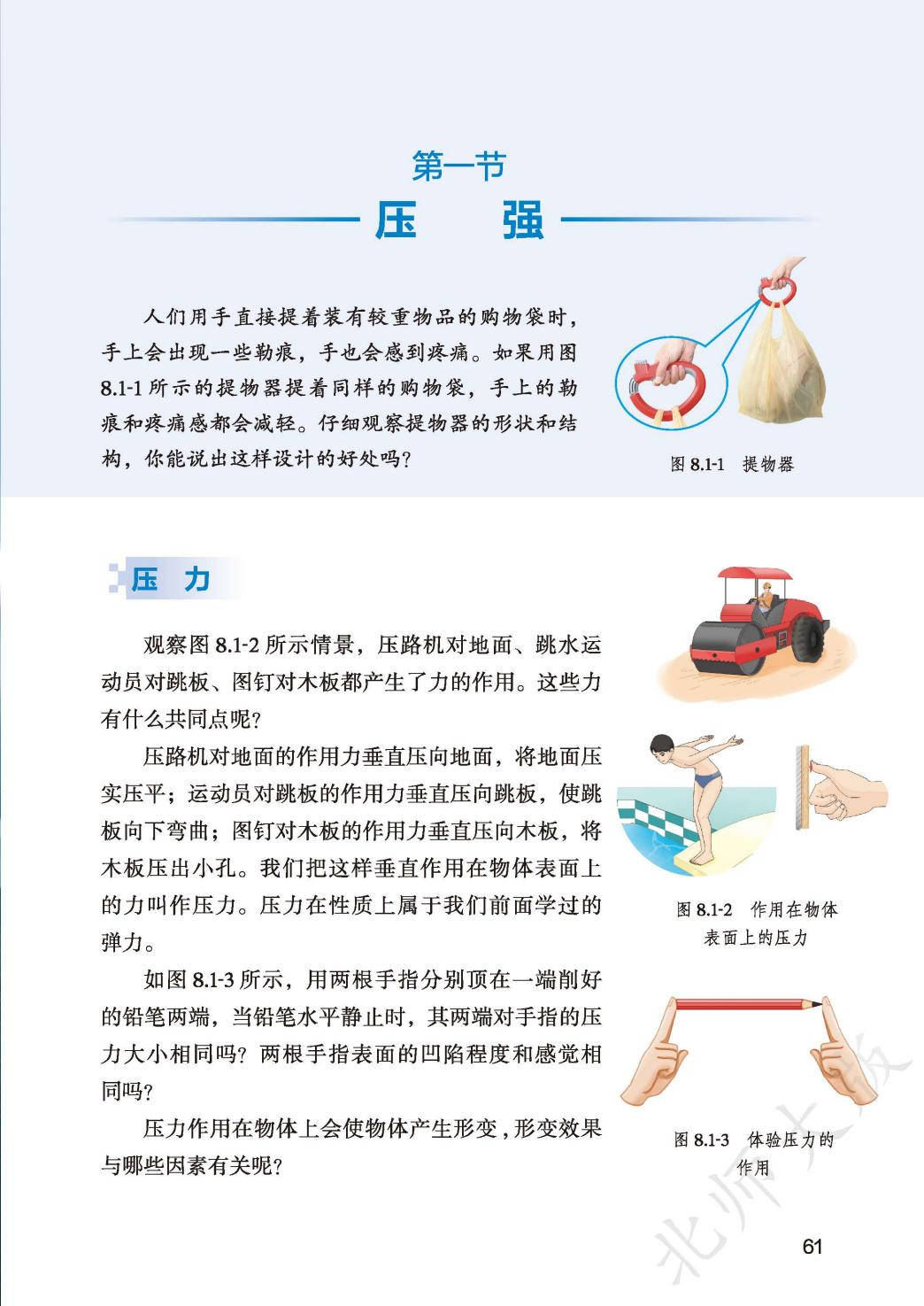 第一节
压　强

人们用手直接提着装有较重物品的购物袋时，手上会出现一些勒痕，手也会感到疼痛。如果用图 8.1-1 所示的提物器提着同样的购物袋，手上的勒痕和疼痛感都会减轻。仔细观察提物器的形状和结构，你能说出这样设计的好处吗？

图 8.1-1　提物器

压　力

观察图 8.1-2 所示情景，压路机对地面、跳水运动员对跳板、图钉对木板都产生了力的作用。这些力有什么共同点呢？

压路机对地面的作用力垂直压向地面，将地面压实压平；运动员对跳板的作用力垂直压向跳板，使跳板向下弯曲；图钉对木板的作用力垂直压向木板，将木板压出小孔。我们把这样垂直作用在物体表面上的力叫作压力。压力在性质上属于我们前面学过的弹力。

如图 8.1-3 所示，用两根手指分别顶在一端削好的铅笔两端，当铅笔水平静止时，其两端对手指的压力大小相同吗？两根手指表面的凹陷程度和感觉相同吗？

压力作用在物体上会使物体产生形变，形变效果与哪些因素有关呢？

图 8.1-2　作用在物体表面上的压力

图 8.1-3　体验压力的作用

北师大版

61