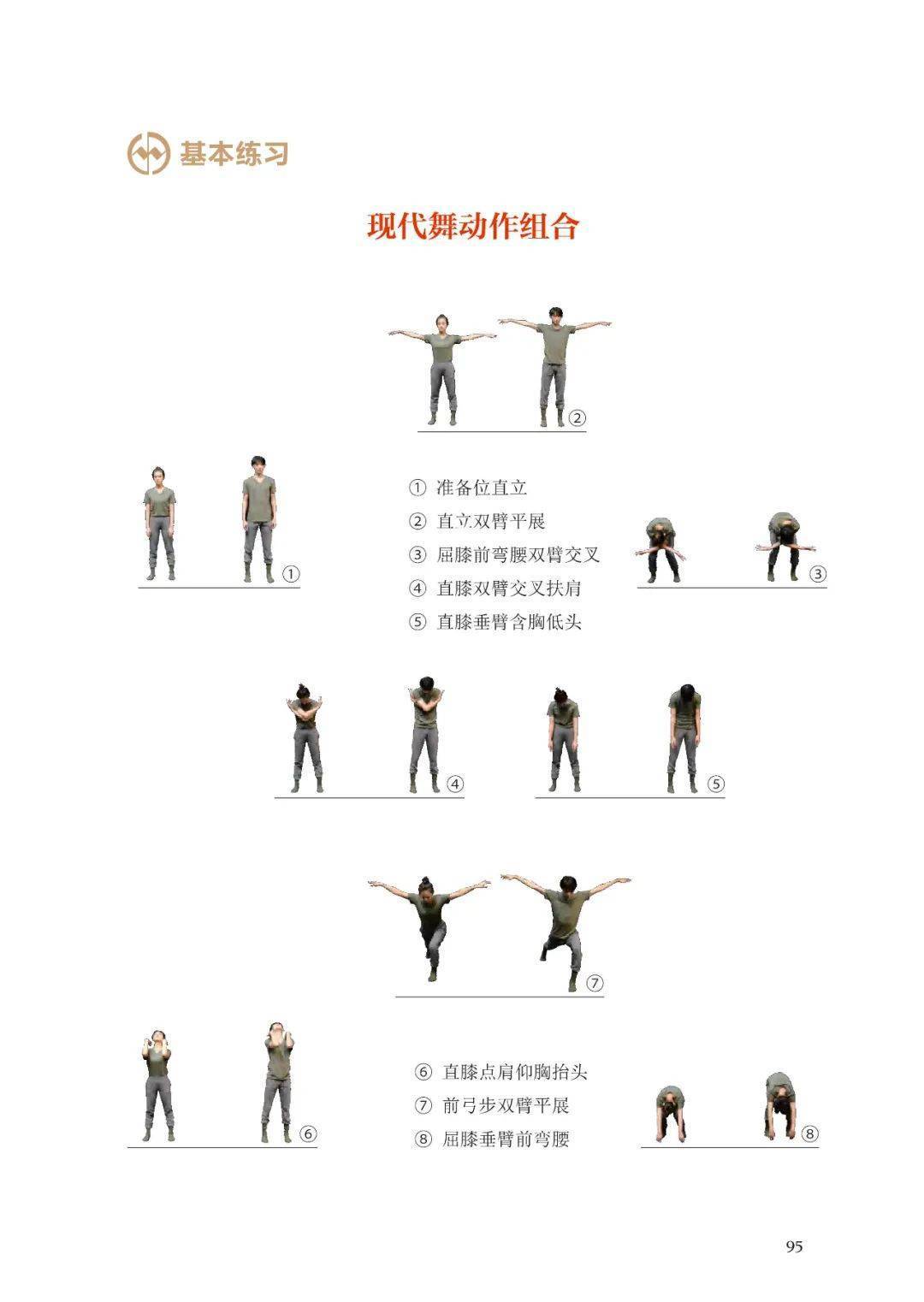 基本练习

现代舞动作组合

②

①

① 准备位直立
② 直立双臂平展
③ 屈膝前弯腰双臂交叉
④ 直膝双臂交叉扶肩
⑤ 直膝垂臂含胸低头

③

④

⑤

⑦

⑥

⑥ 直膝点肩仰胸抬头
⑦ 前弓步双臂平展
⑧ 屈膝垂臂前弯腰

⑧

95