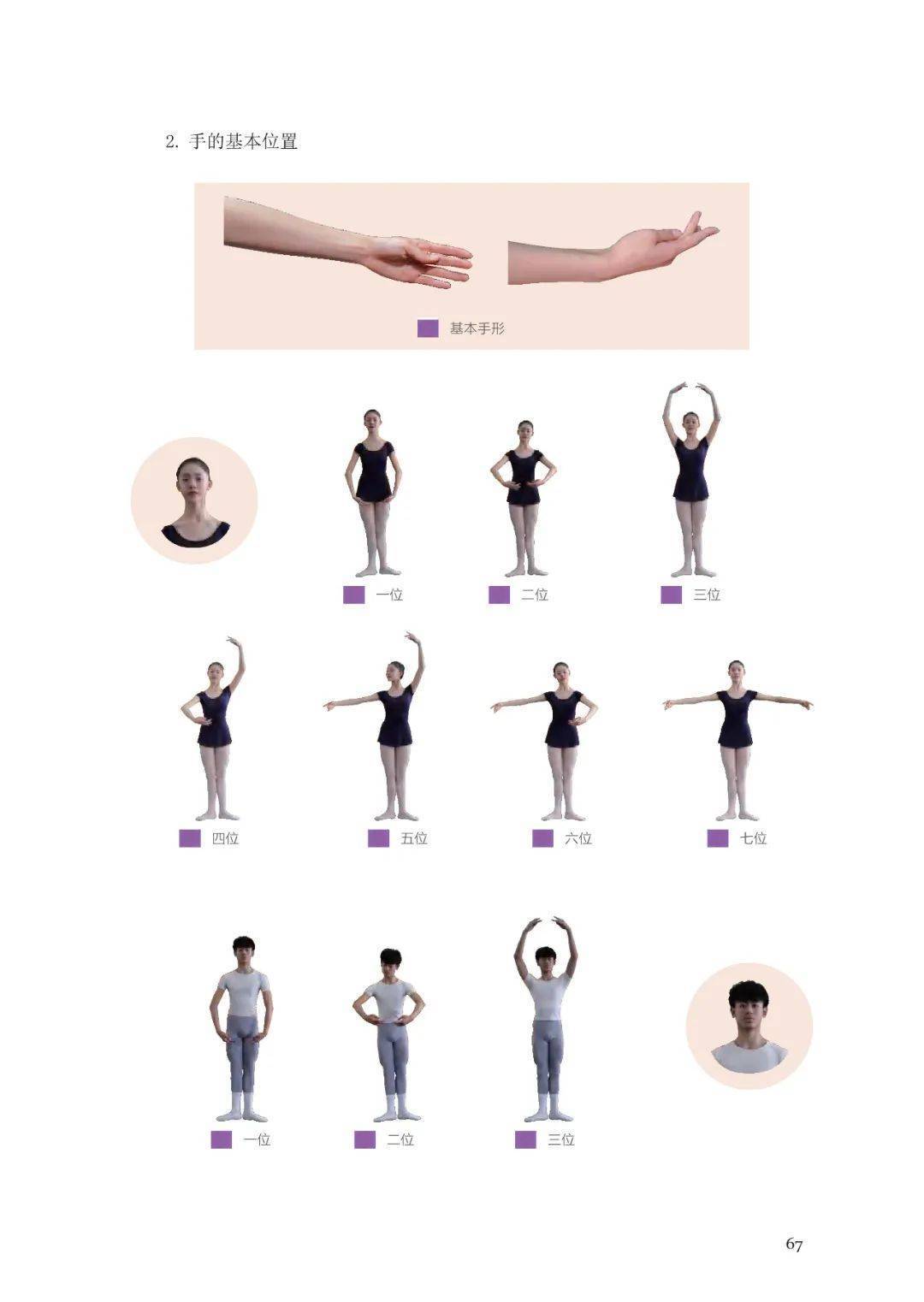 2. 手的基本位置

基本手形

一位

二位

三位

四位

五位

六位

七位

一位

二位

三位

67