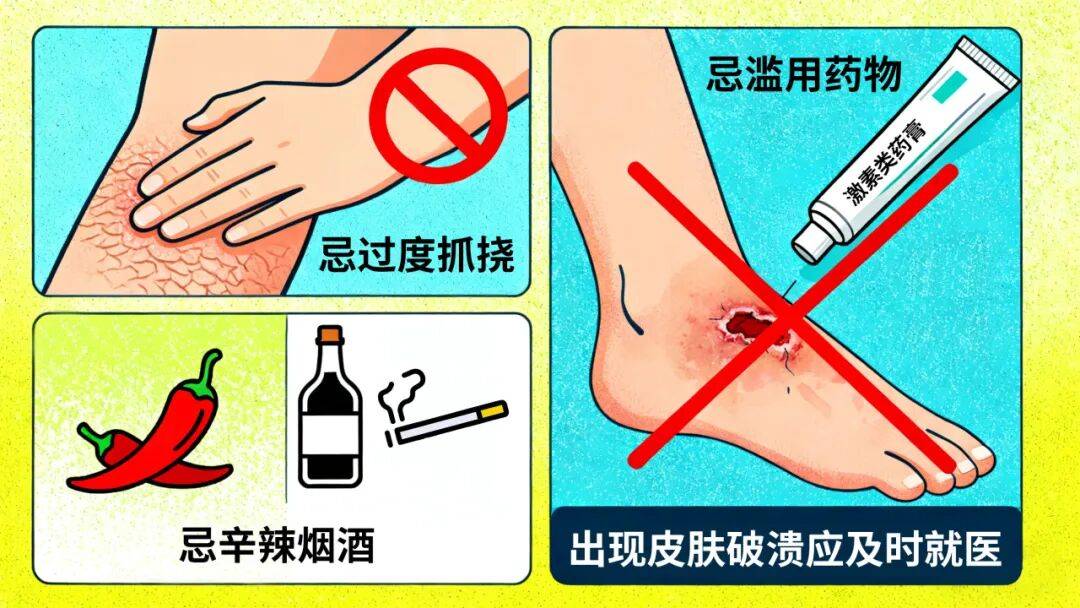 忌过度抓挠

忌辛辣烟酒

忌滥用药物

激素类药膏

出现皮肤破溃应及时就医