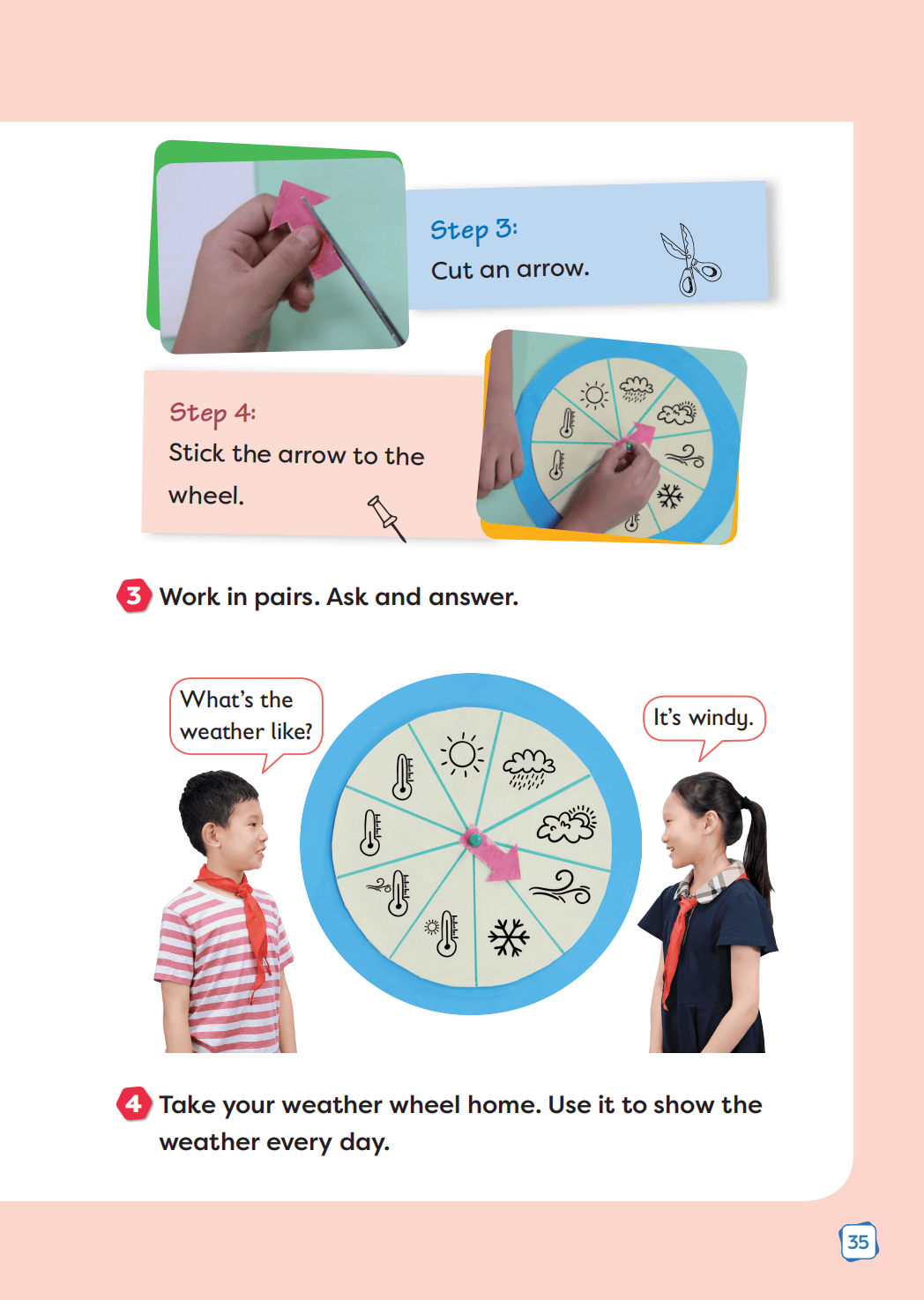 Step 3:
Cut an arrow.

Step 4:
Stick the arrow to the wheel.

3 Work in pairs. Ask and answer.

What's the weather like?

It's windy.

4 Take your weather wheel home. Use it to show the weather every day.

35