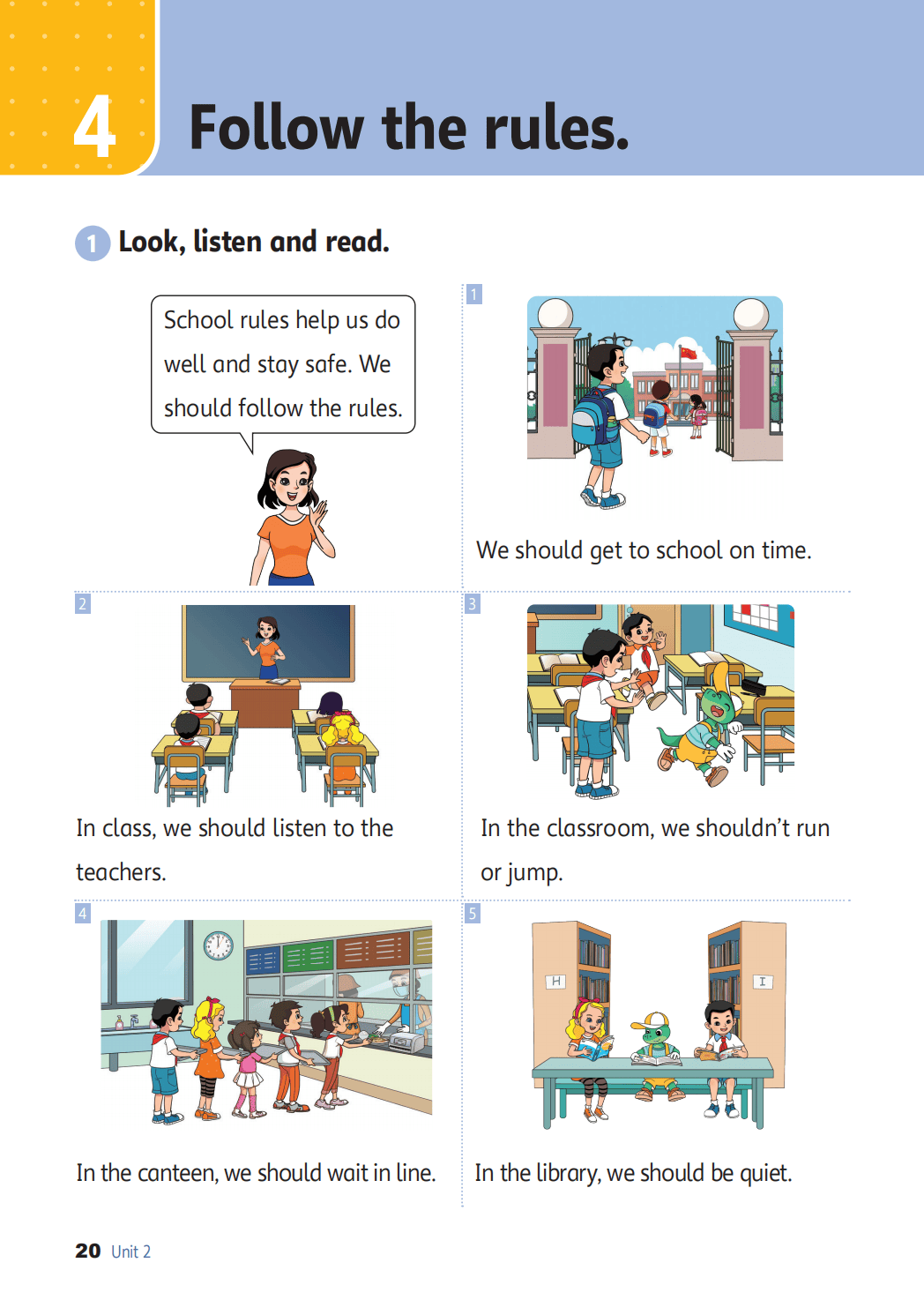 4 Follow the rules.

1 Look, listen and read.

School rules help us do well and stay safe. We should follow the rules.

1

We should get to school on time.

2

In class, we should listen to the teachers.

3

In the classroom, we shouldn't run or jump.

4

In the canteen, we should wait in line.

5

H

I

In the library, we should be quiet.

20 Unit 2