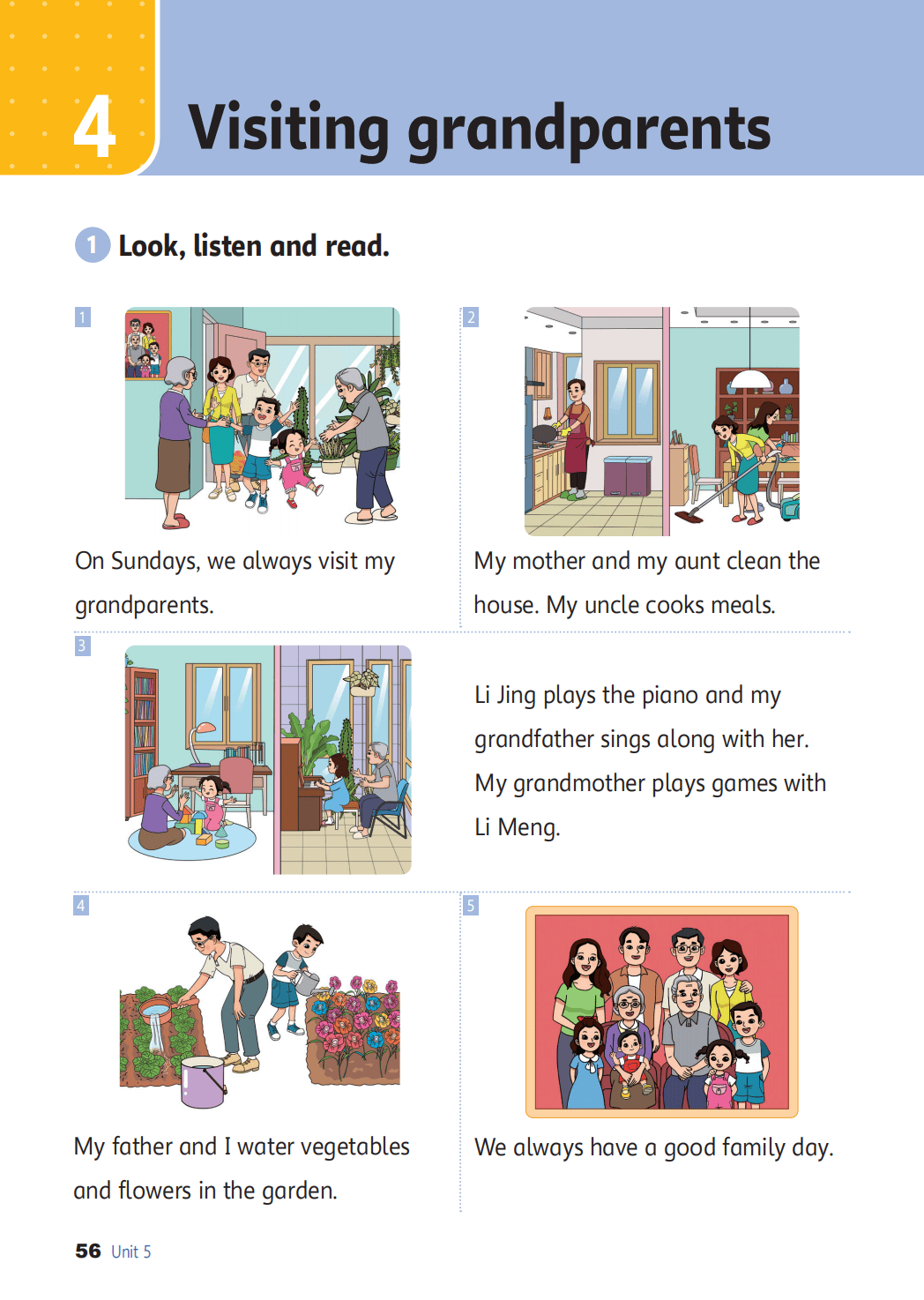 4 Visiting grandparents

1 Look, listen and read.

1

On Sundays, we always visit my grandparents.

2

My mother and my aunt clean the house. My uncle cooks meals.

3

Li Jing plays the piano and my grandfather sings along with her. My grandmother plays games with Li Meng.

4

My father and I water vegetables and flowers in the garden.

5

We always have a good family day.

56 Unit 5