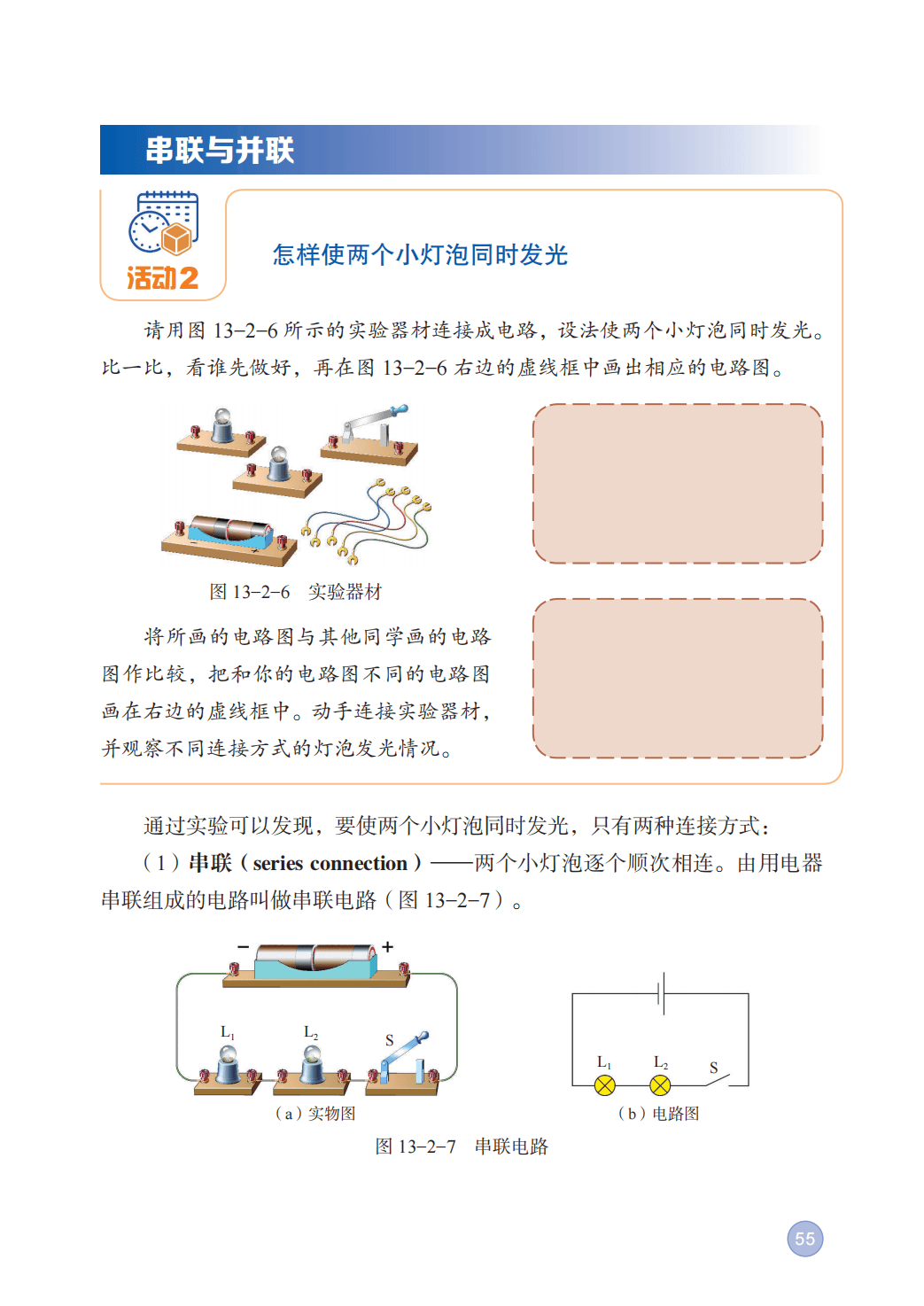 串联与并联

活动2

怎样使两个小灯泡同时发光

请用图 13–2–6 所示的实验器材连接成电路，设法使两个小灯泡同时发光。比一比，看谁先做好，再在图 13–2–6 右边的虚线框中画出相应的电路图。

图 13–2–6　实验器材

将所画的电路图与其他同学画的电路图作比较，把和你的电路图不同的电路图画在右边的虚线框中。动手连接实验器材，并观察不同连接方式的灯泡发光情况。

通过实验可以发现，要使两个小灯泡同时发光，只有两种连接方式：

（1）串联（series connection）——两个小灯泡逐个顺次相连。由用电器串联组成的电路叫做串联电路（图 13–2–7）。

− +

$L_1$ $L_2$ S

（a）实物图

$L_1$ $L_2$ S

（b）电路图

图 13–2–7　串联电路

55