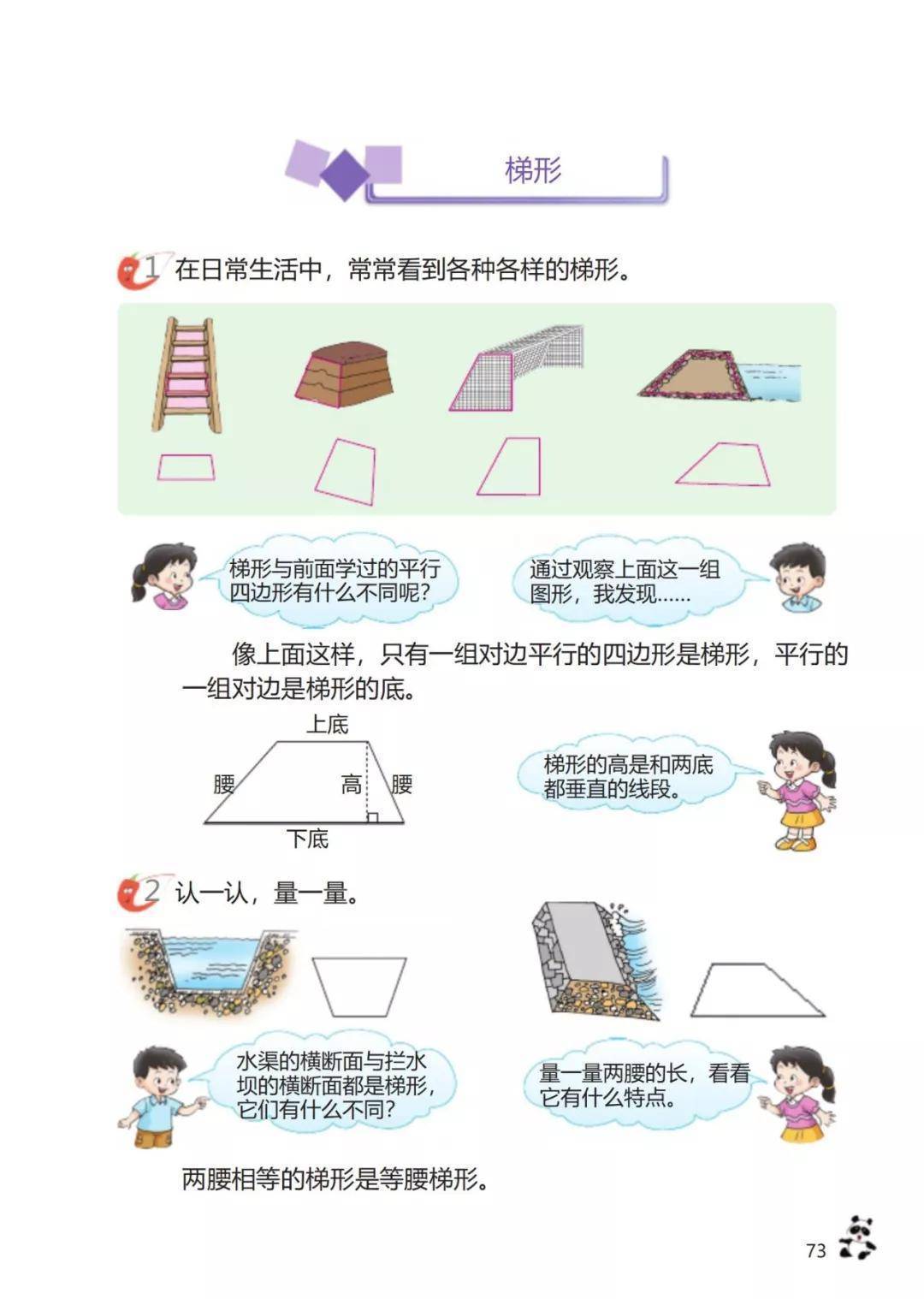 梯形

1 在日常生活中，常常看到各种各样的梯形。

梯形与前面学过的平行四边形有什么不同呢？

通过观察上面这一组图形，我发现……

像上面这样，只有一组对边平行的四边形是梯形，平行的一组对边是梯形的底。

上底
腰
高
腰
下底

梯形的高是和两底都垂直的线段。

2 认一认，量一量。

水渠的横断面与拦水坝的横断面都是梯形，它们有什么不同？

量一量两腰的长，看看它有什么特点。

两腰相等的梯形是等腰梯形。

73