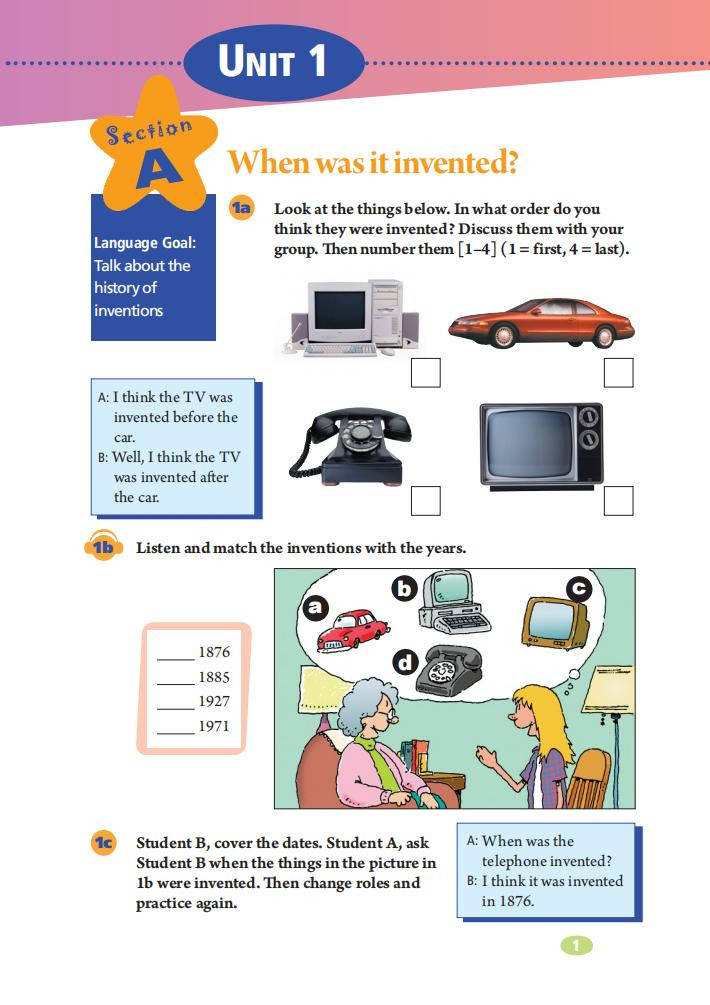 UNIT 1

Section A

When was it invented?

Language Goal: Talk about the history of inventions

1a Look at the things below. In what order do you think they were invented? Discuss them with your group. Then number them [1–4] (1 = first, 4 = last).

A: I think the TV was invented before the car.
B: Well, I think the TV was invented after the car.

1b Listen and match the inventions with the years.

_____ 1876
_____ 1885
_____ 1927
_____ 1971

a
b
c
d

1c Student B, cover the dates. Student A, ask Student B when the things in the picture in 1b were invented. Then change roles and practice again.

A: When was the telephone invented?
B: I think it was invented in 1876.

1