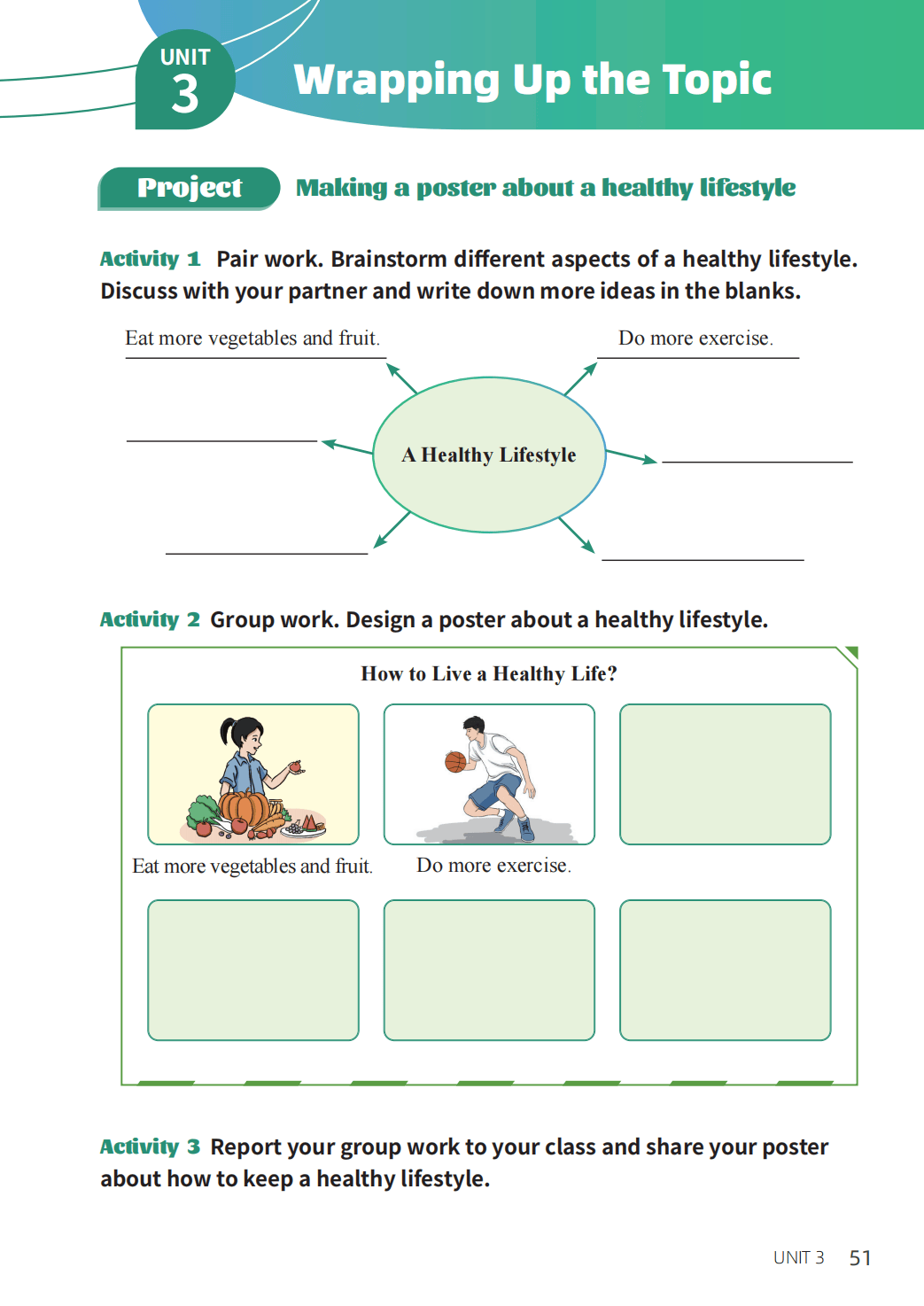 UNIT 3

Wrapping Up the Topic

Project Making a poster about a healthy lifestyle

Activity 1 Pair work. Brainstorm different aspects of a healthy lifestyle. Discuss with your partner and write down more ideas in the blanks.

Eat more vegetables and fruit.

Do more exercise.

A Healthy Lifestyle

Activity 2 Group work. Design a poster about a healthy lifestyle.

How to Live a Healthy Life?

Eat more vegetables and fruit.

Do more exercise.

Activity 3 Report your group work to your class and share your poster about how to keep a healthy lifestyle.

UNIT 3 51