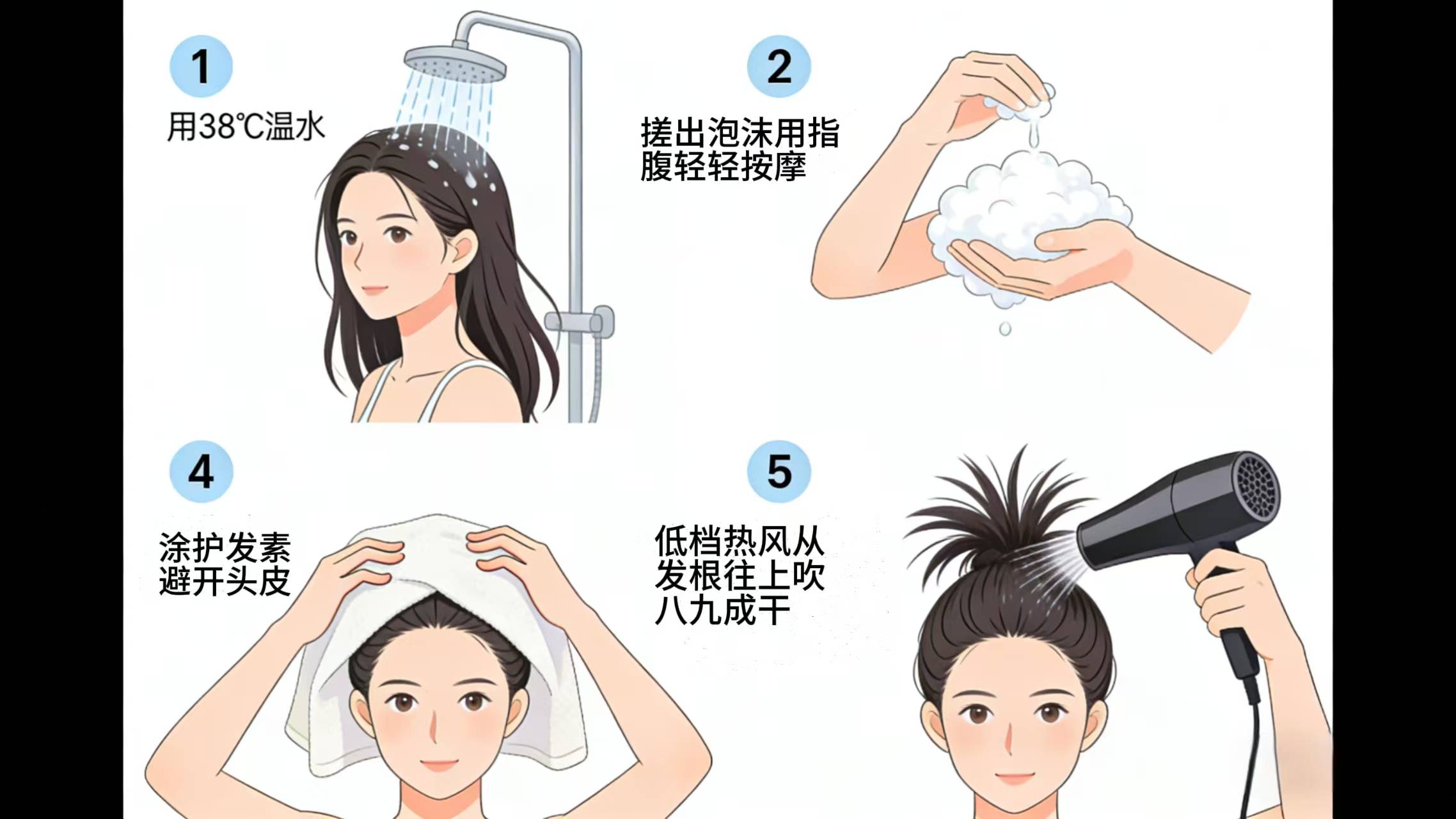 1

用38℃温水

2

搓出泡沫用指腹轻轻按摩

4

涂护发素避开头皮

5

低档热风从发根往上吹八九成干