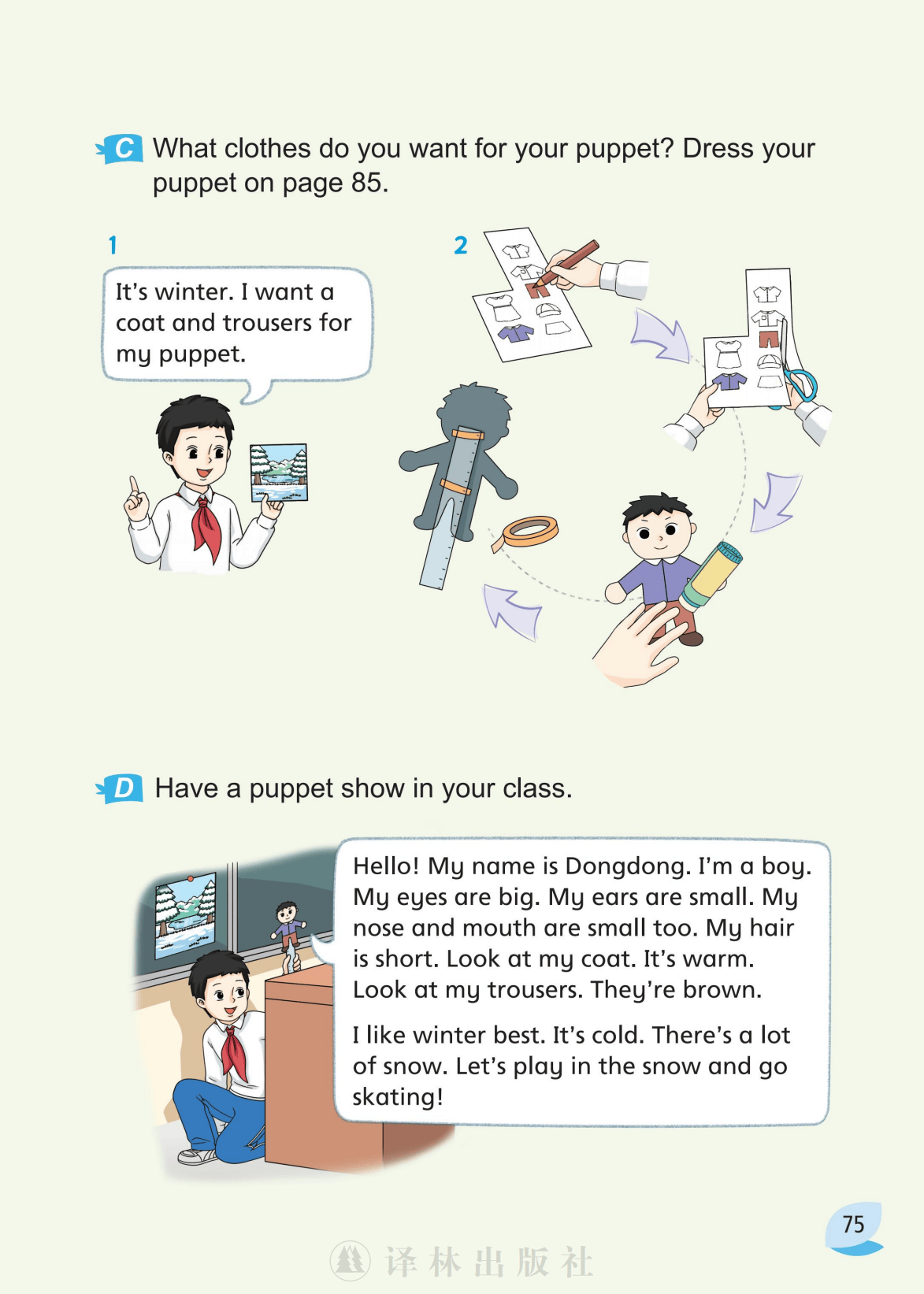 C What clothes do you want for your puppet? Dress your puppet on page 85.

1

It's winter. I want a coat and trousers for my puppet.

2

D Have a puppet show in your class.

Hello! My name is Dongdong. I'm a boy. My eyes are big. My ears are small. My nose and mouth are small too. My hair is short. Look at my coat. It's warm. Look at my trousers. They're brown.

I like winter best. It's cold. There's a lot of snow. Let's play in the snow and go skating!

75

译林出版社