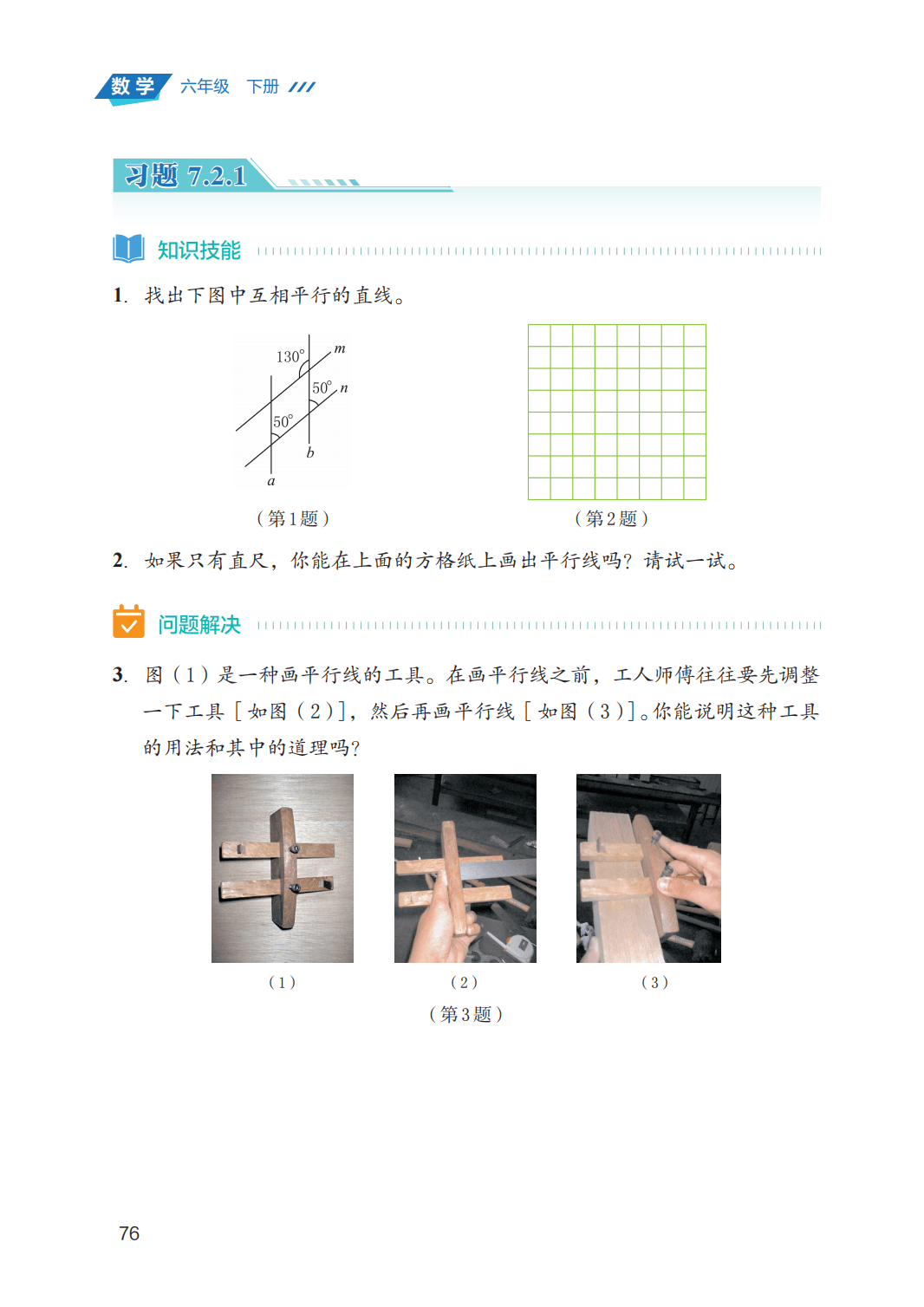 数学 六年级 下册

习题 7.2.1

知识技能

1. 找出下图中互相平行的直线。

$130°$ $m$ $50°$ $n$ $50°$ $b$ $a$

（第1题）

（第2题）

2. 如果只有直尺，你能在上面的方格纸上画出平行线吗？请试一试。

问题解决

3. 图（1）是一种画平行线的工具。在画平行线之前，工人师傅往往要先调整一下工具［如图（2）］，然后再画平行线［如图（3）］。你能说明这种工具的用法和其中的道理吗？

（1） （2） （3）

（第3题）

76