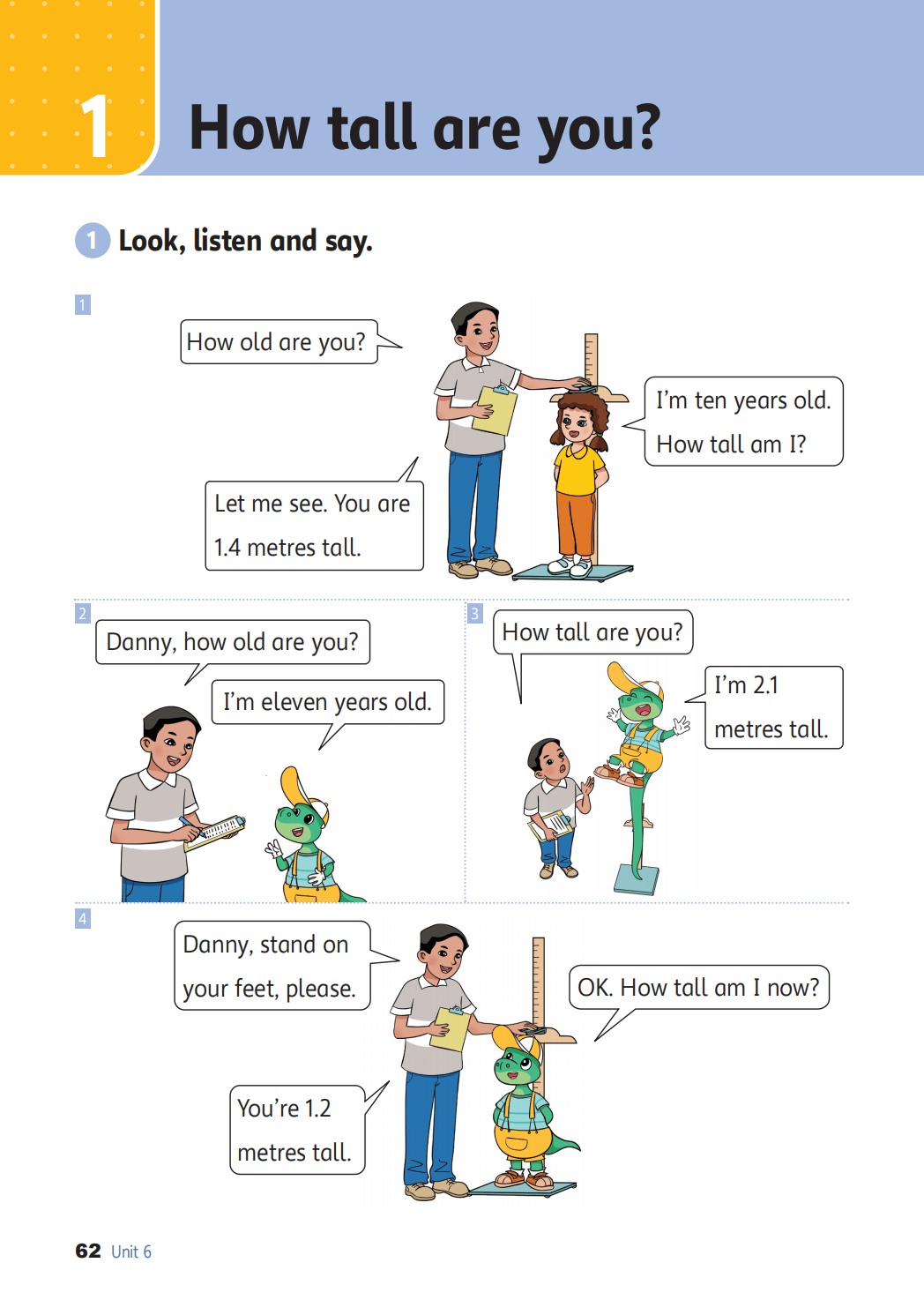 1 How tall are you?

1 Look, listen and say.

1

How old are you?

I'm ten years old. How tall am I?

Let me see. You are 1.4 metres tall.

2

Danny, how old are you?

I'm eleven years old.

3

How tall are you?

I'm 2.1 metres tall.

4

Danny, stand on your feet, please.

OK. How tall am I now?

You're 1.2 metres tall.

62 Unit 6