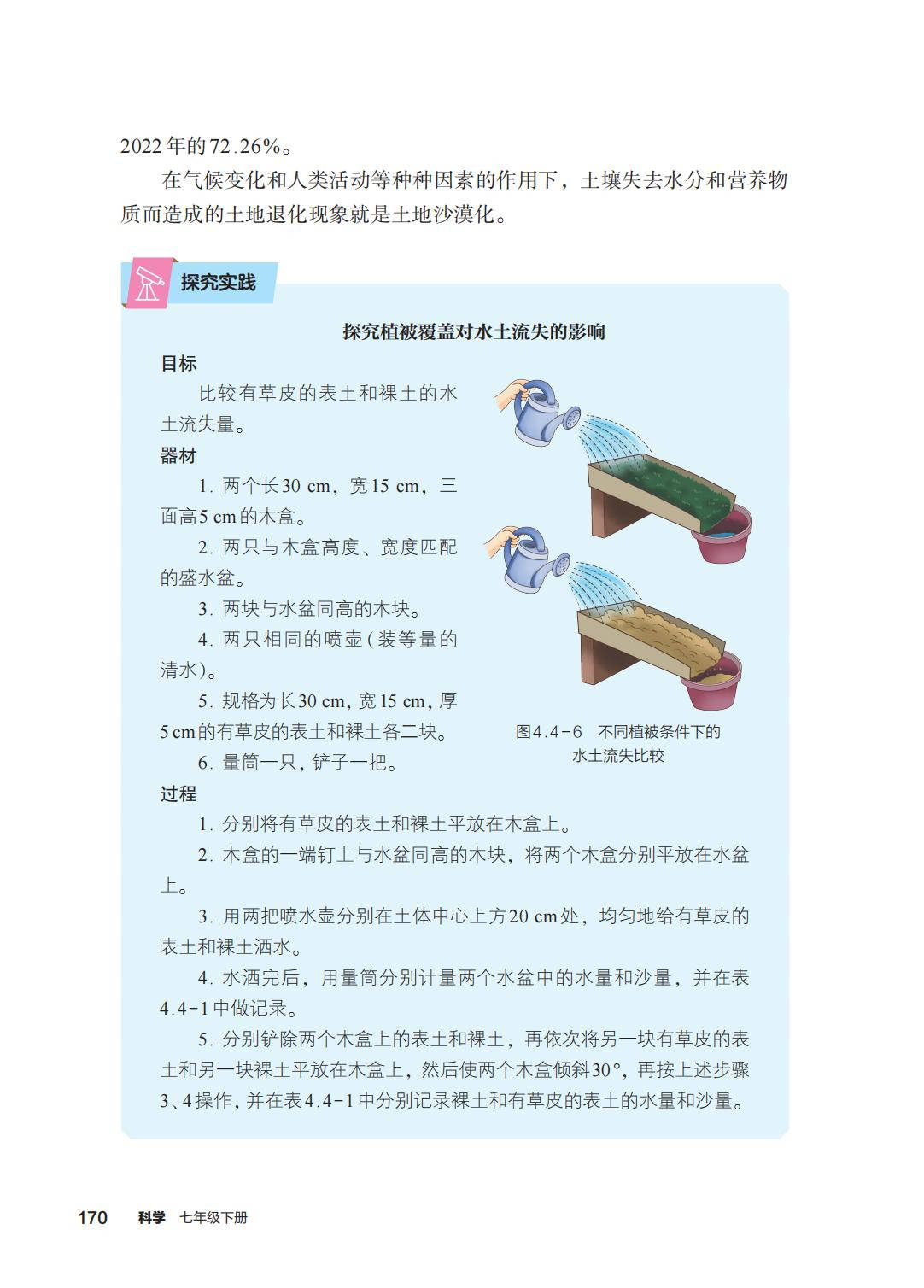 2022年的72.26%。

在气候变化和人类活动等种种因素的作用下，土壤失去水分和营养物质而造成的土地退化现象就是土地沙漠化。

探究实践

探究植被覆盖对水土流失的影响

目标

比较有草皮的表土和裸土的水土流失量。

器材

1. 两个长30 cm，宽15 cm，三面高5 cm的木盒。

2. 两只与木盒高度、宽度匹配的盛水盆。

3. 两块与水盆同高的木块。

4. 两只相同的喷壶（装等量的清水）。

5. 规格为长30 cm，宽15 cm，厚5 cm的有草皮的表土和裸土各二块。

6. 量筒一只，铲子一把。

图4.4-6　不同植被条件下的水土流失比较

过程

1. 分别将有草皮的表土和裸土平放在木盒上。

2. 木盒的一端钉上与水盆同高的木块，将两个木盒分别平放在水盆上。

3. 用两把喷水壶分别在土体中心上方20 cm处，均匀地给有草皮的表土和裸土洒水。

4. 水洒完后，用量筒分别计量两个水盆中的水量和沙量，并在表4.4-1中做记录。

5. 分别铲除两个木盒上的表土和裸土，再依次将另一块有草皮的表土和另一块裸土平放在木盒上，然后使两个木盒倾斜30°，再按上述步骤3、4操作，并在表4.4-1中分别记录裸土和有草皮的表土的水量和沙量。

170　科学　七年级下册