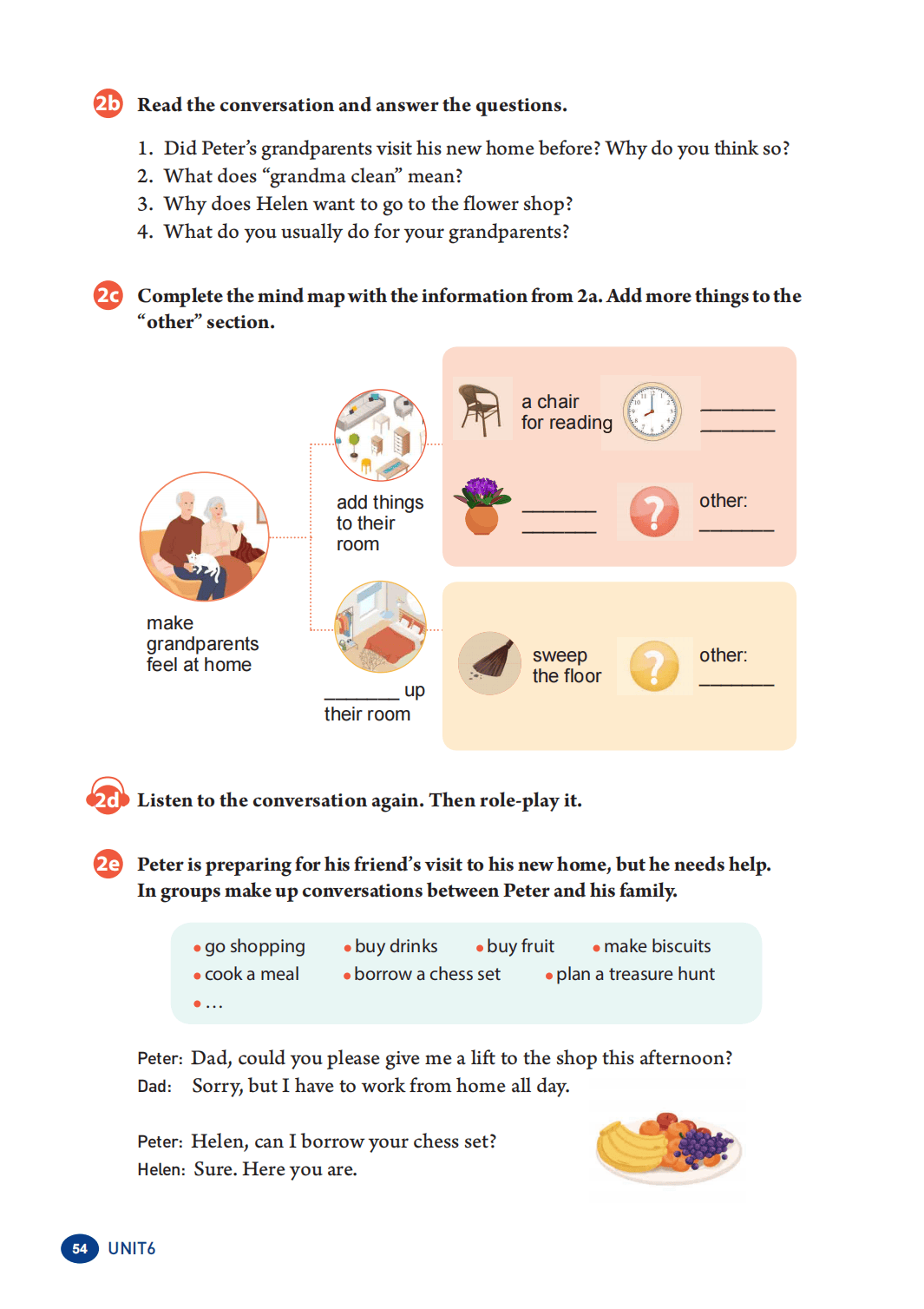 2b Read the conversation and answer the questions.

1. Did Peter's grandparents visit his new home before? Why do you think so?
2. What does "grandma clean" mean?
3. Why does Helen want to go to the flower shop?
4. What do you usually do for your grandparents?

2c Complete the mind map with the information from 2a. Add more things to the "other" section.

make grandparents feel at home

add things to their room

a chair for reading

________ ________

________ ________

other: ________

________ up their room

sweep the floor

other: ________

2d Listen to the conversation again. Then role-play it.

2e Peter is preparing for his friend's visit to his new home, but he needs help. In groups make up conversations between Peter and his family.

• go shopping • buy drinks • buy fruit • make biscuits
• cook a meal • borrow a chess set • plan a treasure hunt
• …

Peter: Dad, could you please give me a lift to the shop this afternoon?
Dad: Sorry, but I have to work from home all day.

Peter: Helen, can I borrow your chess set?
Helen: Sure. Here you are.

54 UNIT6