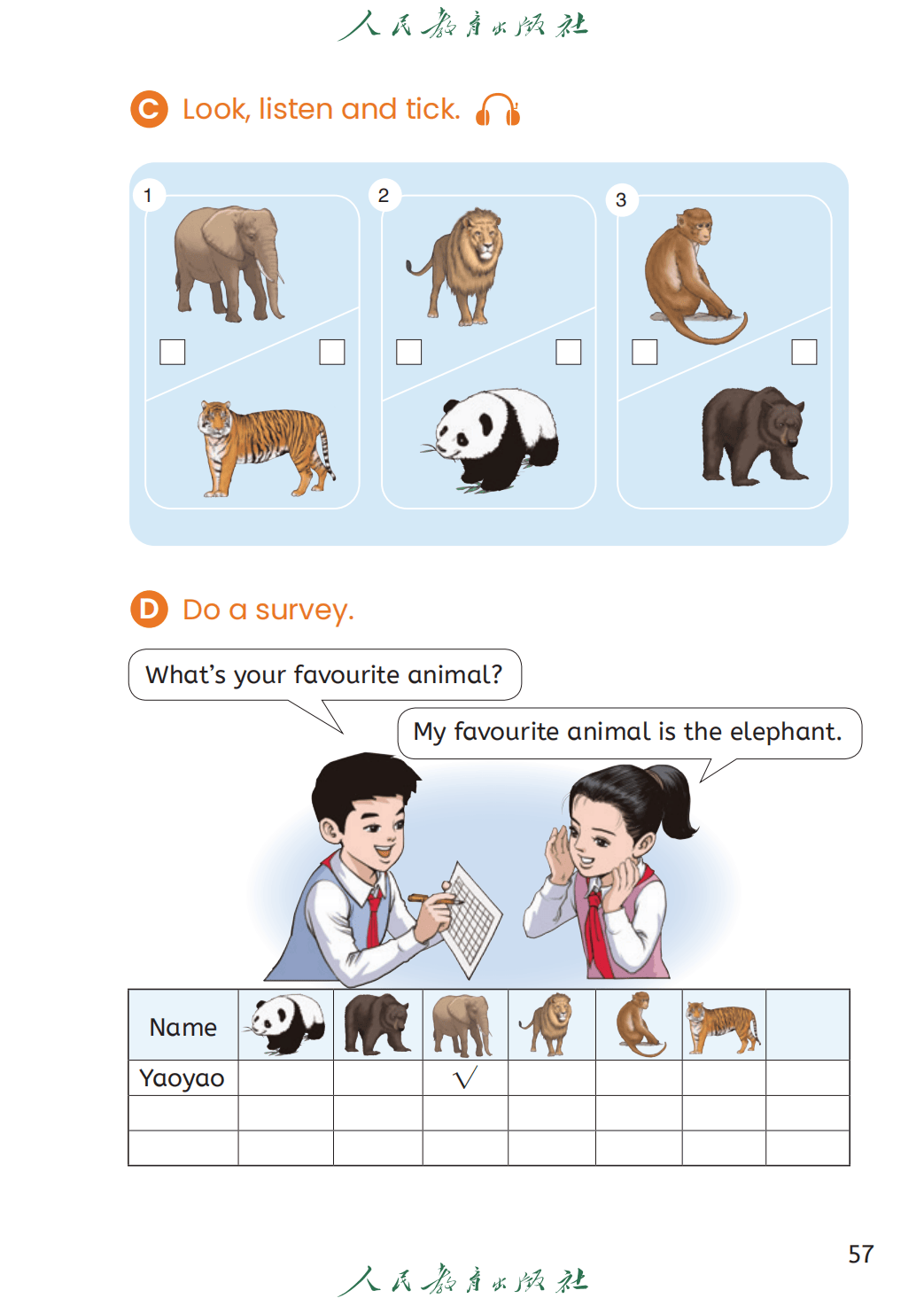 人民教育出版社

C Look, listen and tick.

1

2

3

D Do a survey.

What's your favourite animal?

My favourite animal is the elephant.

| Name | | | | | | | |
|---|---|---|---|---|---|---|---|
| Yaoyao | | | √ | | | | |
| | | | | | | | |
| | | | | | | | |

57

人民教育出版社