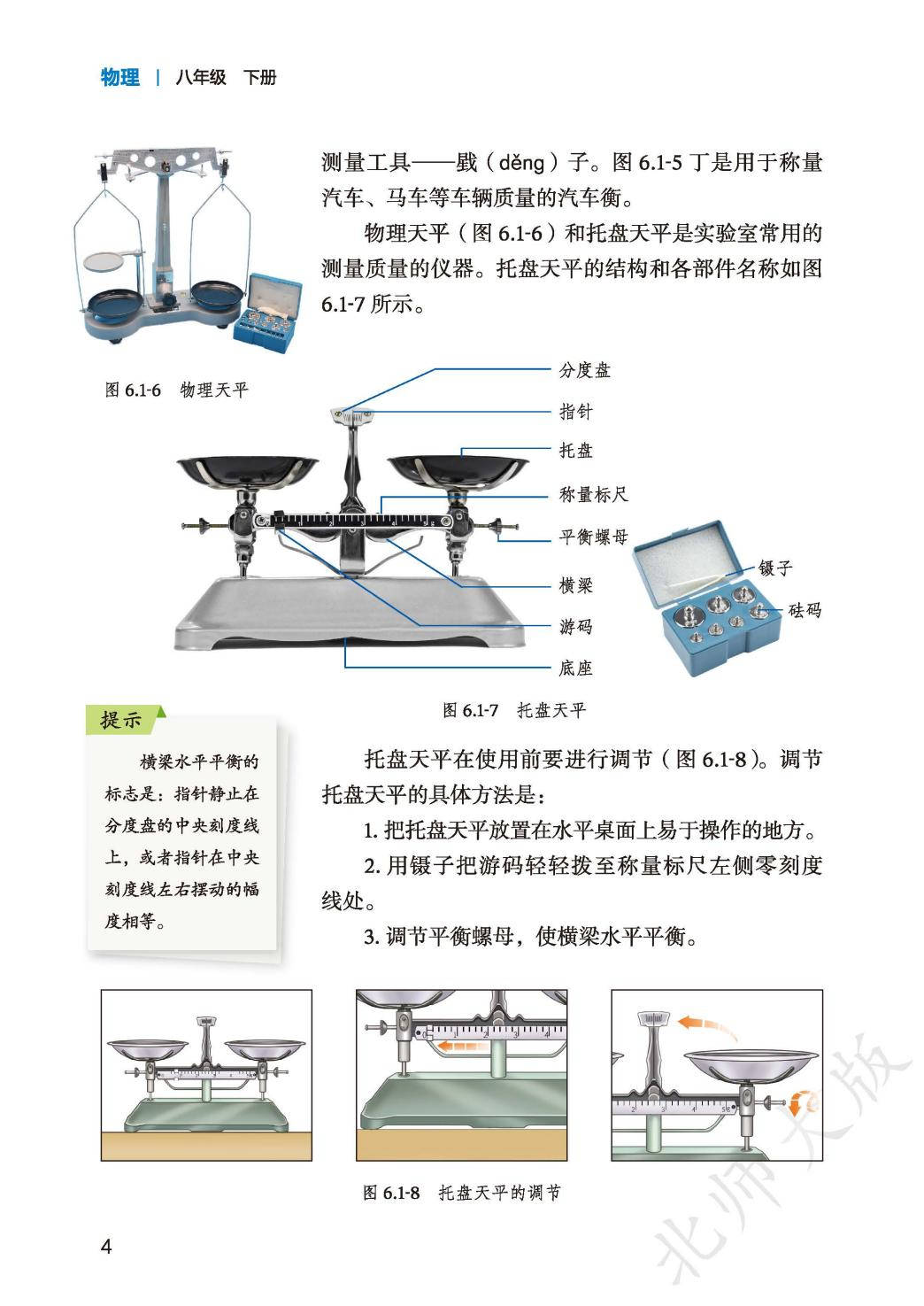 物理 | 八年级 下册

测量工具——戥（děng）子。图 6.1-5 丁是用于称量汽车、马车等车辆质量的汽车衡。

物理天平（图 6.1-6）和托盘天平是实验室常用的测量质量的仪器。托盘天平的结构和各部件名称如图 6.1-7 所示。

图 6.1-6 物理天平

分度盘
指针
托盘
称量标尺
平衡螺母
横梁
游码
底座
镊子
砝码

图 6.1-7 托盘天平

提示

横梁水平平衡的标志是：指针静止在分度盘的中央刻度线上，或者指针在中央刻度线左右摆动的幅度相等。

托盘天平在使用前要进行调节（图 6.1-8）。调节托盘天平的具体方法是：

1. 把托盘天平放置在水平桌面上易于操作的地方。

2. 用镊子把游码轻轻拨至称量标尺左侧零刻度线处。

3. 调节平衡螺母，使横梁水平平衡。

图 6.1-8 托盘天平的调节

4

北师大版