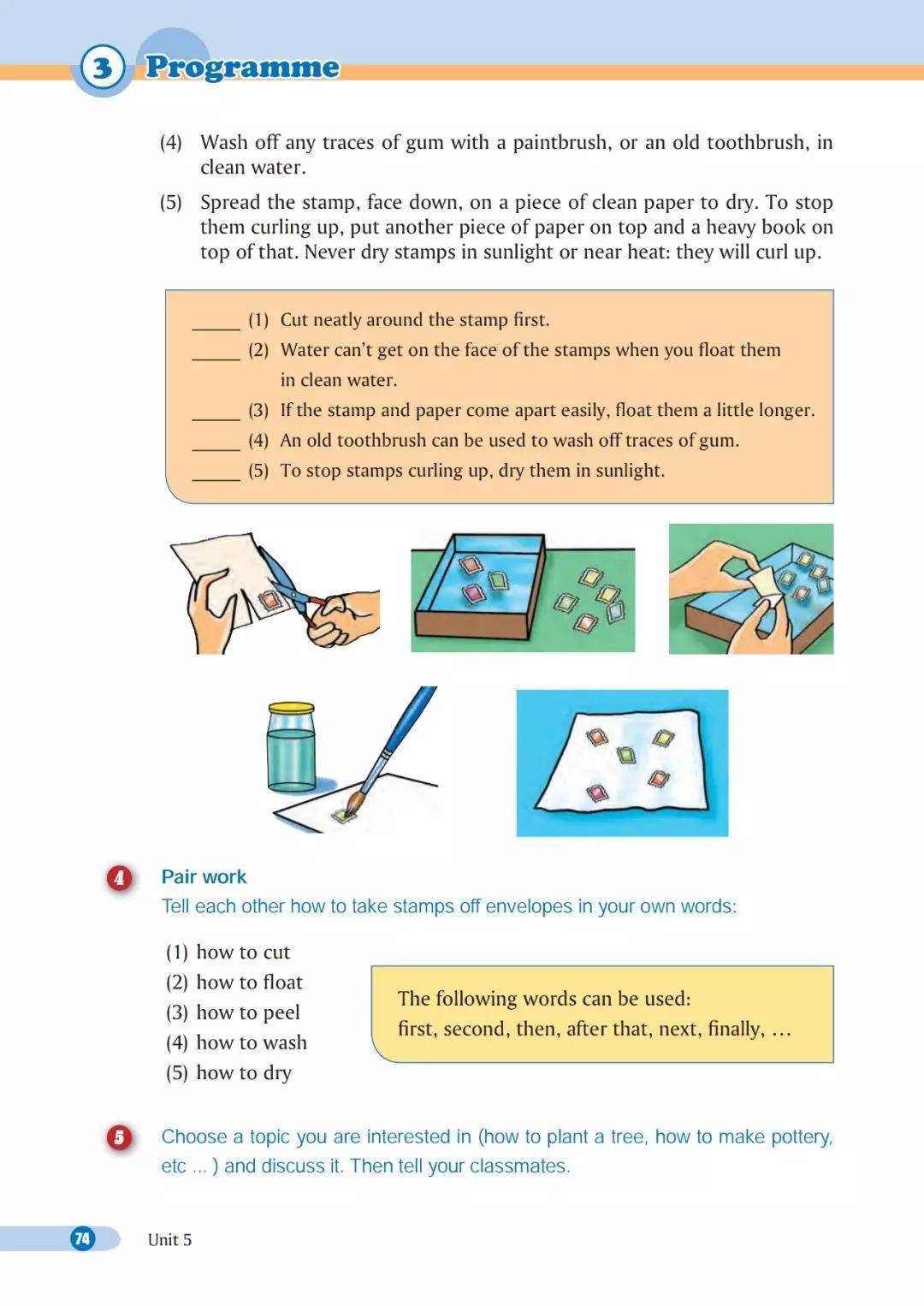 3 Programme

(4) Wash off any traces of gum with a paintbrush, or an old toothbrush, in clean water.

(5) Spread the stamp, face down, on a piece of clean paper to dry. To stop them curling up, put another piece of paper on top and a heavy book on top of that. Never dry stamps in sunlight or near heat: they will curl up.

_____ (1) Cut neatly around the stamp first.
_____ (2) Water can't get on the face of the stamps when you float them in clean water.
_____ (3) If the stamp and paper come apart easily, float them a little longer.
_____ (4) An old toothbrush can be used to wash off traces of gum.
_____ (5) To stop stamps curling up, dry them in sunlight.

4 Pair work
Tell each other how to take stamps off envelopes in your own words:

(1) how to cut
(2) how to float
(3) how to peel
(4) how to wash
(5) how to dry

The following words can be used:
first, second, then, after that, next, finally, …

5 Choose a topic you are interested in (how to plant a tree, how to make pottery, etc ... ) and discuss it. Then tell your classmates.

74 Unit 5