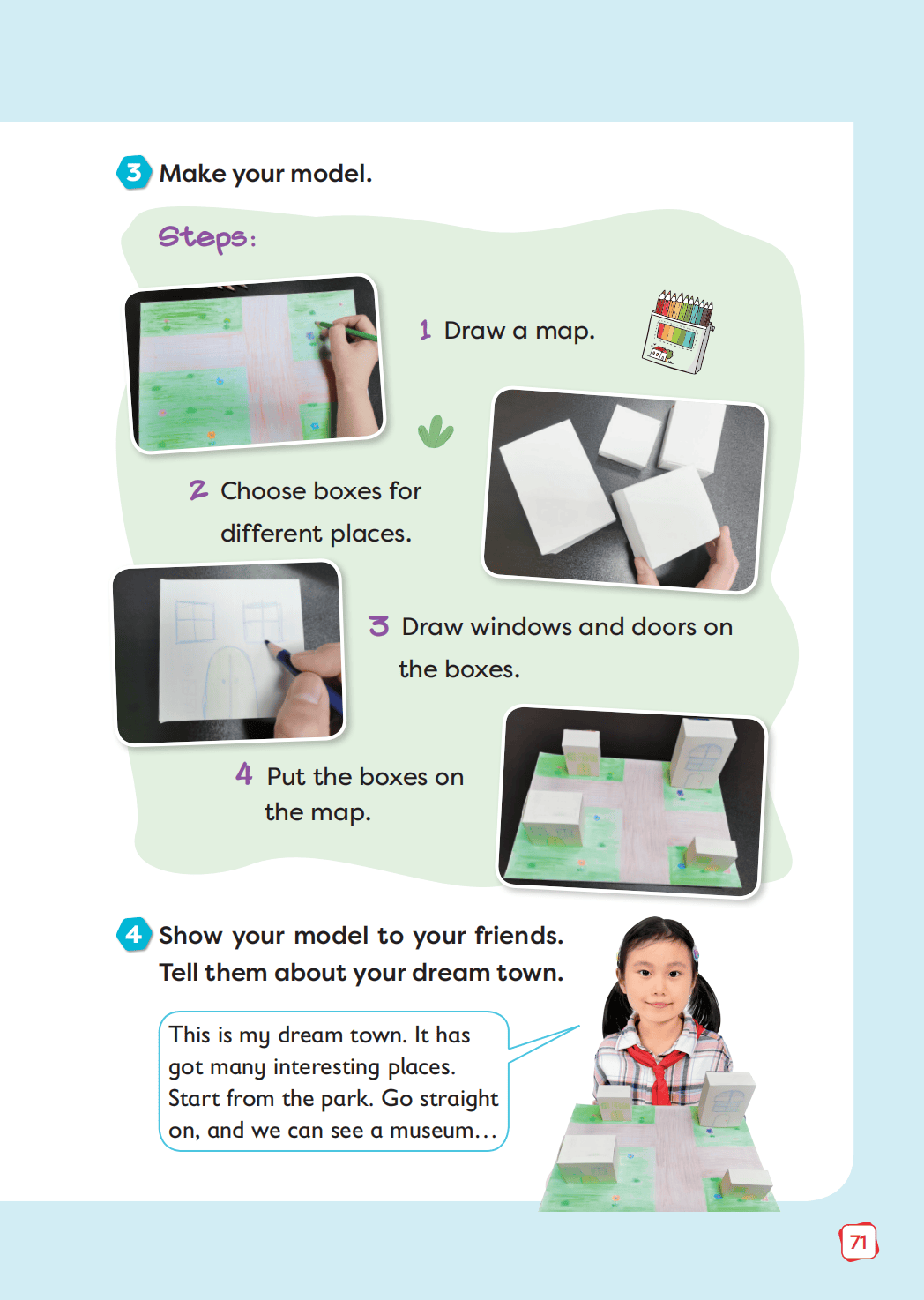 3 Make your model.

Steps:

1 Draw a map.

2 Choose boxes for different places.

3 Draw windows and doors on the boxes.

4 Put the boxes on the map.

4 Show your model to your friends. Tell them about your dream town.

This is my dream town. It has got many interesting places. Start from the park. Go straight on, and we can see a museum…

71