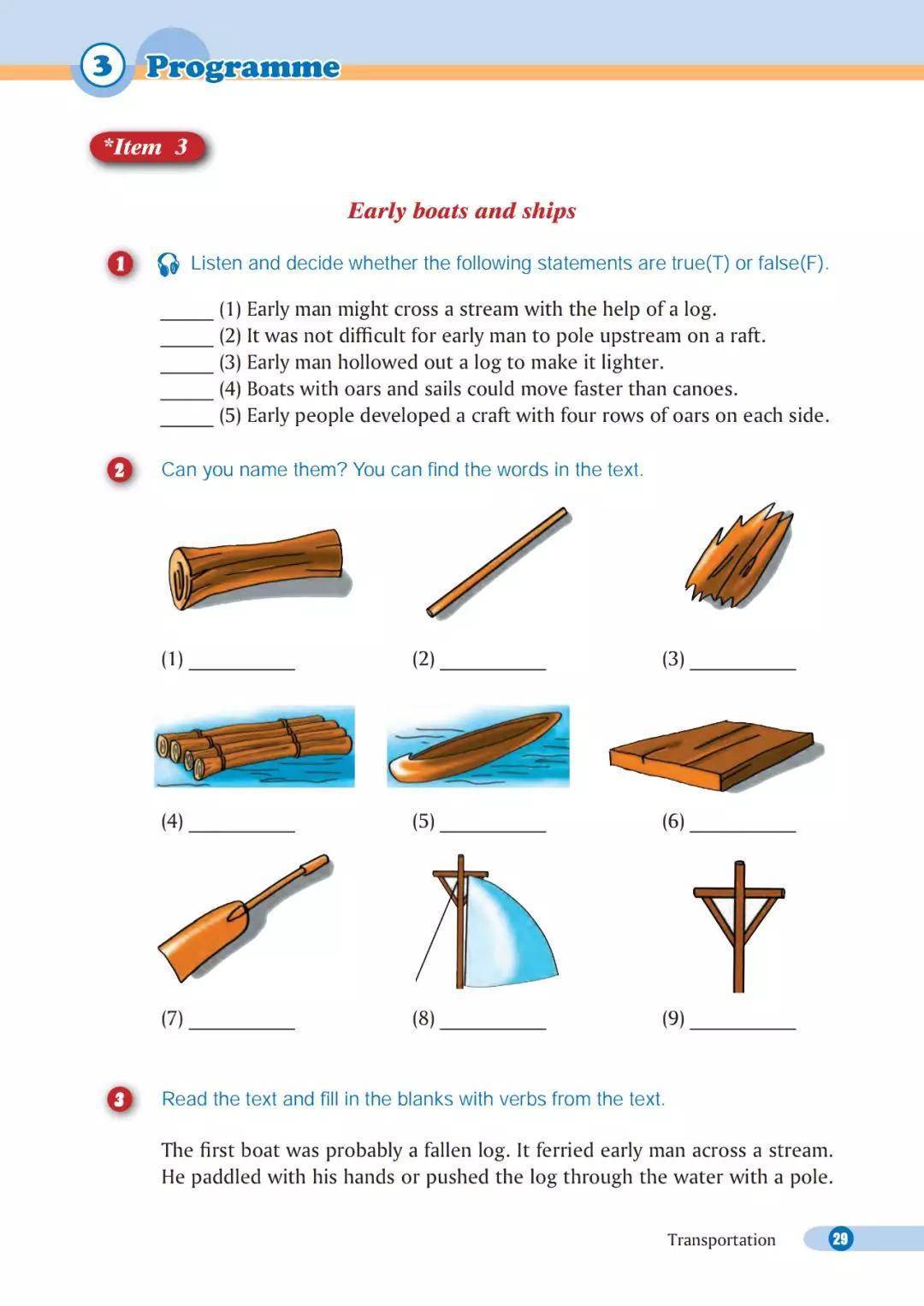 3 Programme

*Item 3

Early boats and ships

1 Listen and decide whether the following statements are true(T) or false(F).

_____ (1) Early man might cross a stream with the help of a log.
_____ (2) It was not difficult for early man to pole upstream on a raft.
_____ (3) Early man hollowed out a log to make it lighter.
_____ (4) Boats with oars and sails could move faster than canoes.
_____ (5) Early people developed a craft with four rows of oars on each side.

2 Can you name them? You can find the words in the text.

(1) __________ (2) __________ (3) __________

(4) __________ (5) __________ (6) __________

(7) __________ (8) __________ (9) __________

3 Read the text and fill in the blanks with verbs from the text.

The first boat was probably a fallen log. It ferried early man across a stream. He paddled with his hands or pushed the log through the water with a pole.

Transportation 29