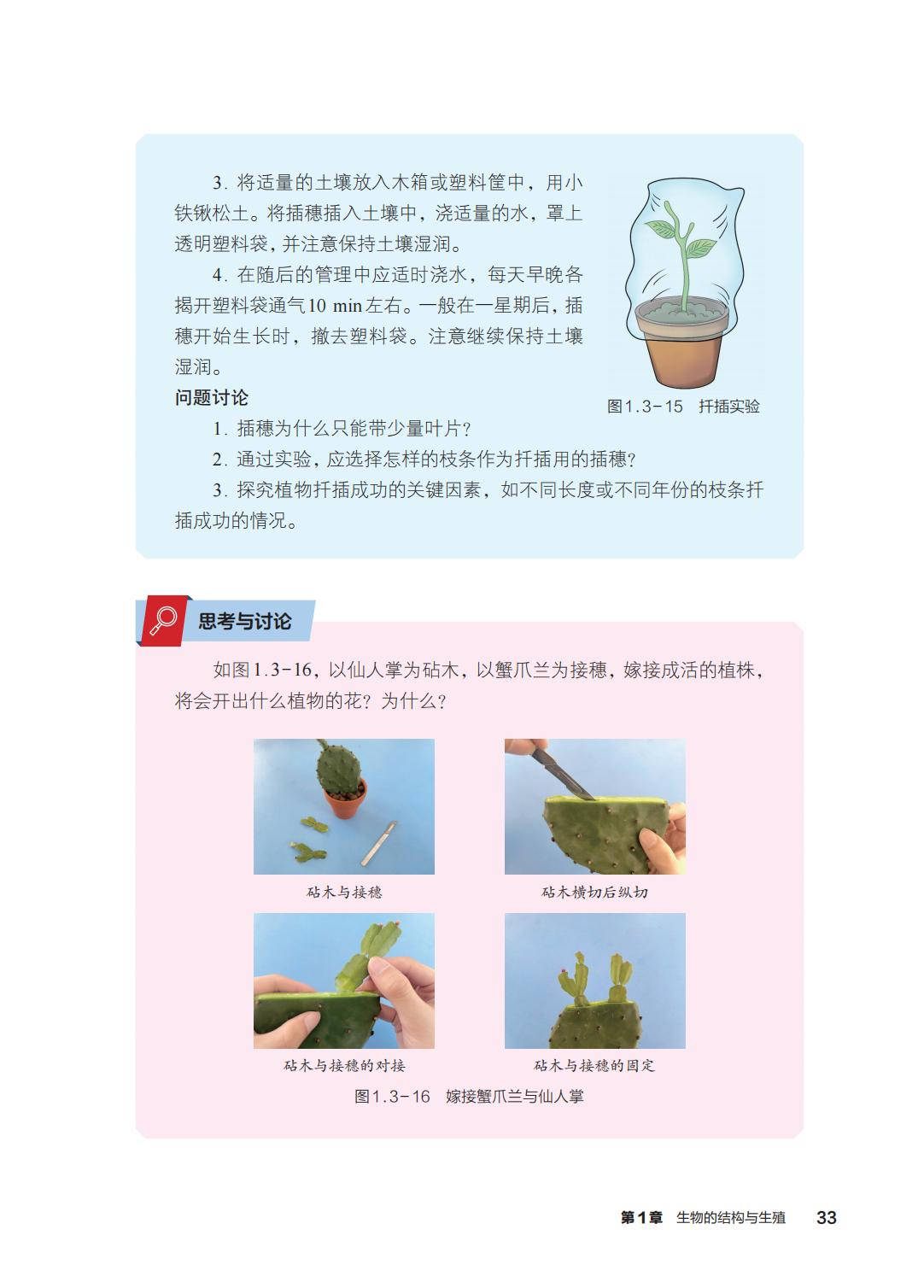 3. 将适量的土壤放入木箱或塑料筐中，用小铁锹松土。将插穗插入土壤中，浇适量的水，罩上透明塑料袋，并注意保持土壤湿润。

4. 在随后的管理中应适时浇水，每天早晚各揭开塑料袋通气10 min左右。一般在一星期后，插穗开始生长时，撤去塑料袋。注意继续保持土壤湿润。

图1.3-15 扦插实验

问题讨论

1. 插穗为什么只能带少量叶片?

2. 通过实验，应选择怎样的枝条作为扦插用的插穗?

3. 探究植物扦插成功的关键因素，如不同长度或不同年份的枝条扦插成功的情况。

思考与讨论

如图1.3-16，以仙人掌为砧木，以蟹爪兰为接穗，嫁接成活的植株，将会开出什么植物的花？为什么？

砧木与接穗

砧木横切后纵切

砧木与接穗的对接

砧木与接穗的固定

图1.3-16 嫁接蟹爪兰与仙人掌

第1章 生物的结构与生殖 33